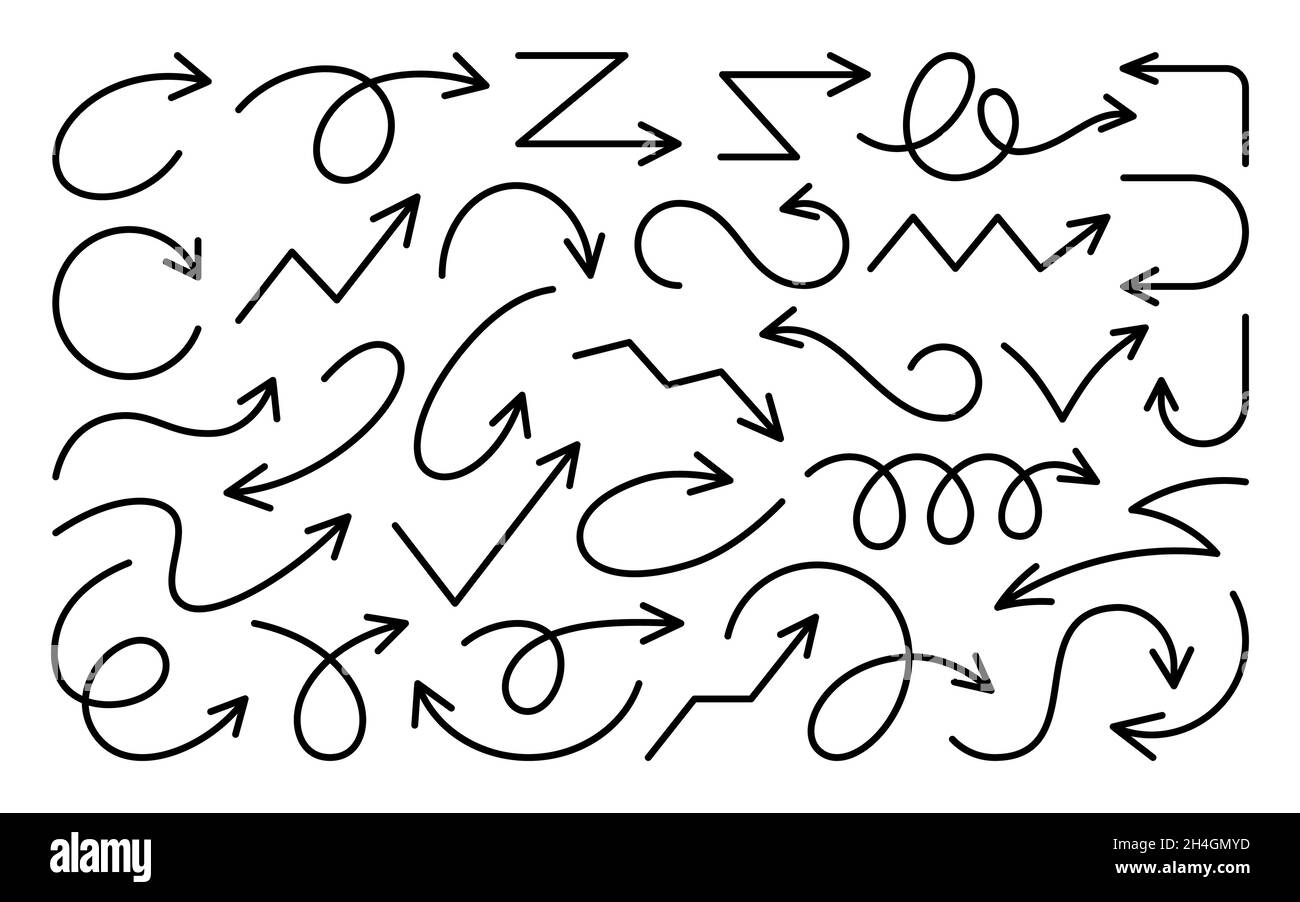 alamy

Image ID: 2H4GMYD
www.alamy.com