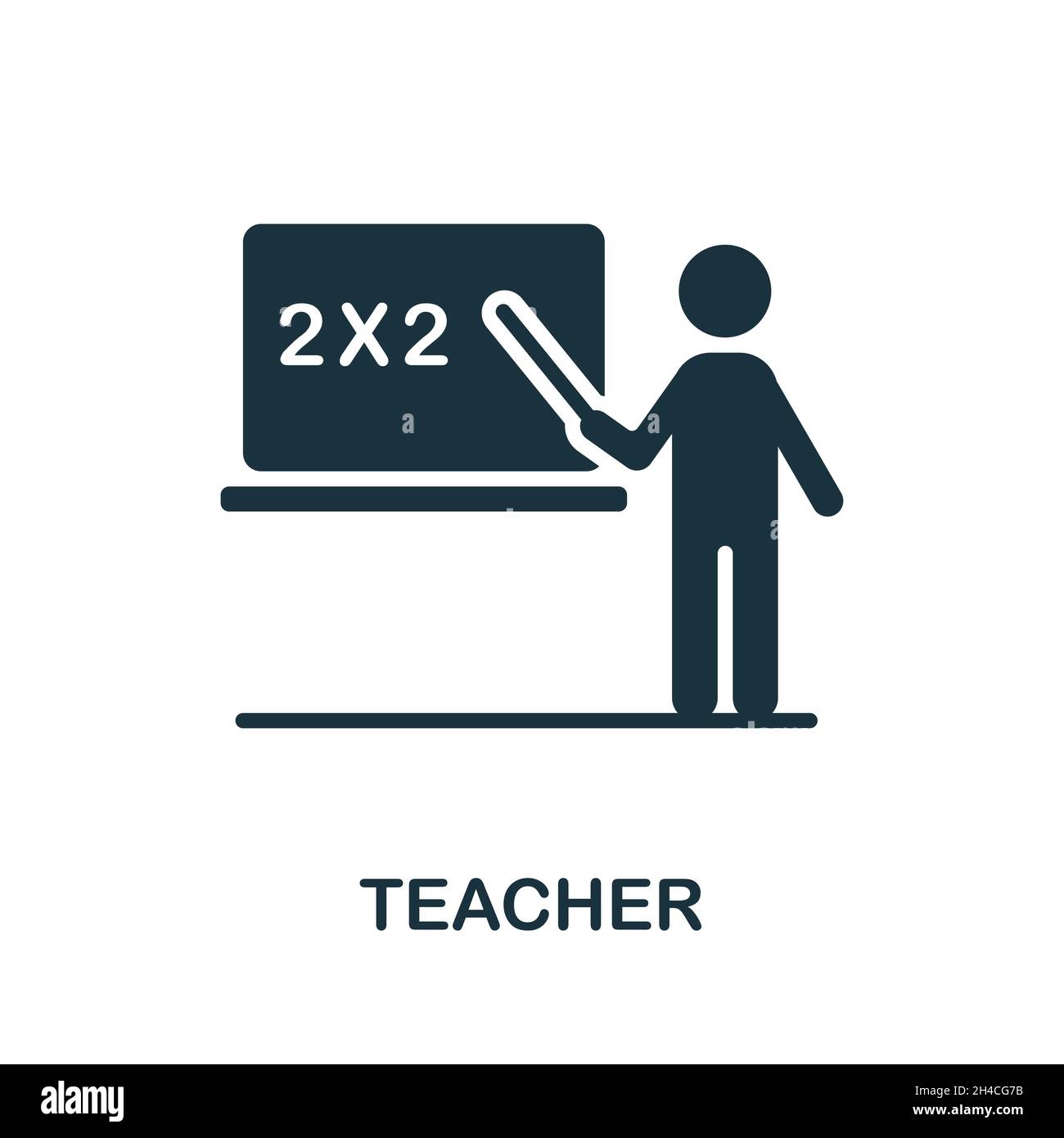 2X2

TEACHER

alamy

Image ID: 2H4CG7B
www.alamy.com