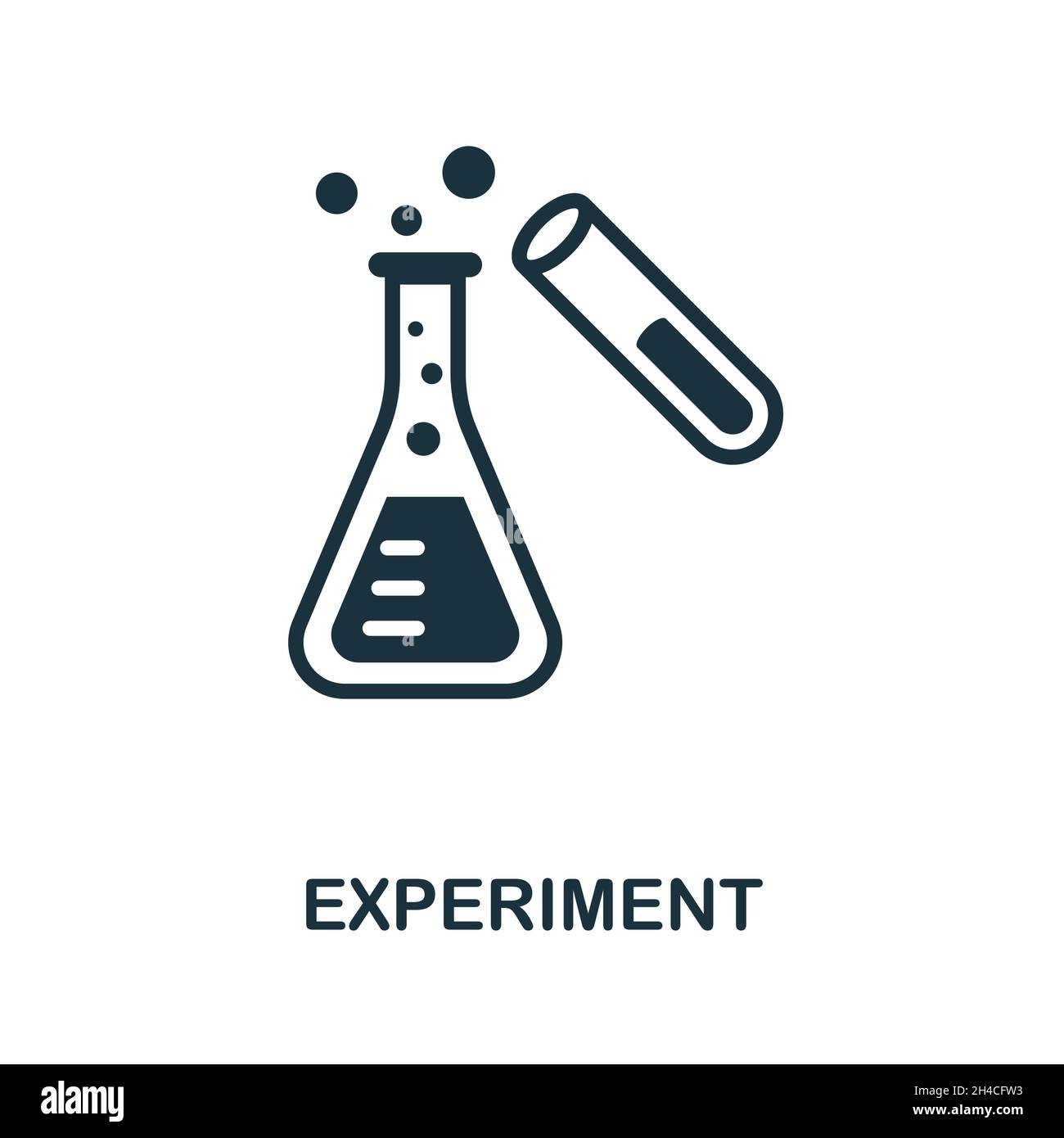 EXPERIMENT

alamy

Image ID: 2H4CFW3
www.alamy.com