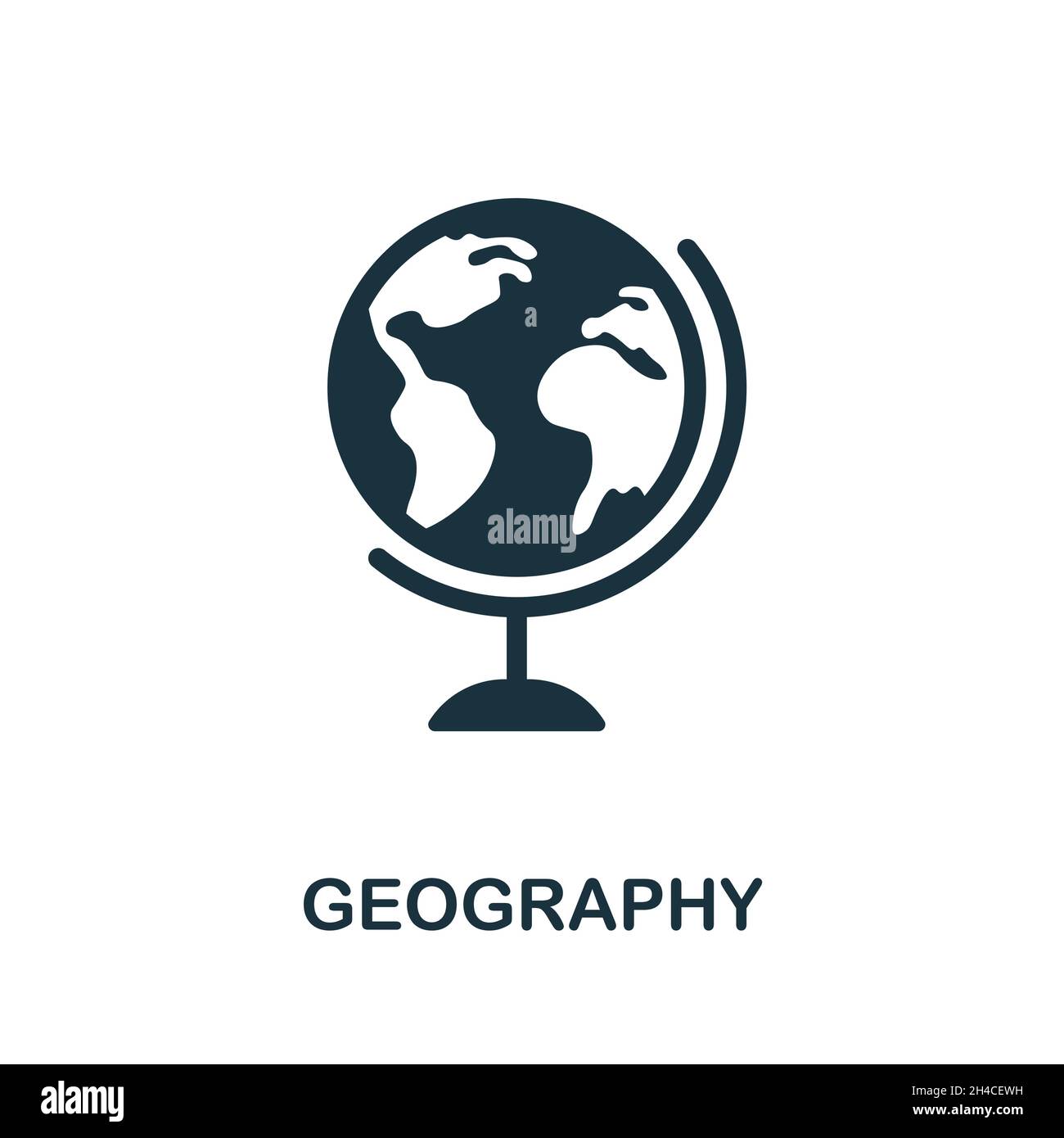 a
alamy

GEOGRAPHY

alamy
Image ID: 2H4CEWH
www.alamy.com