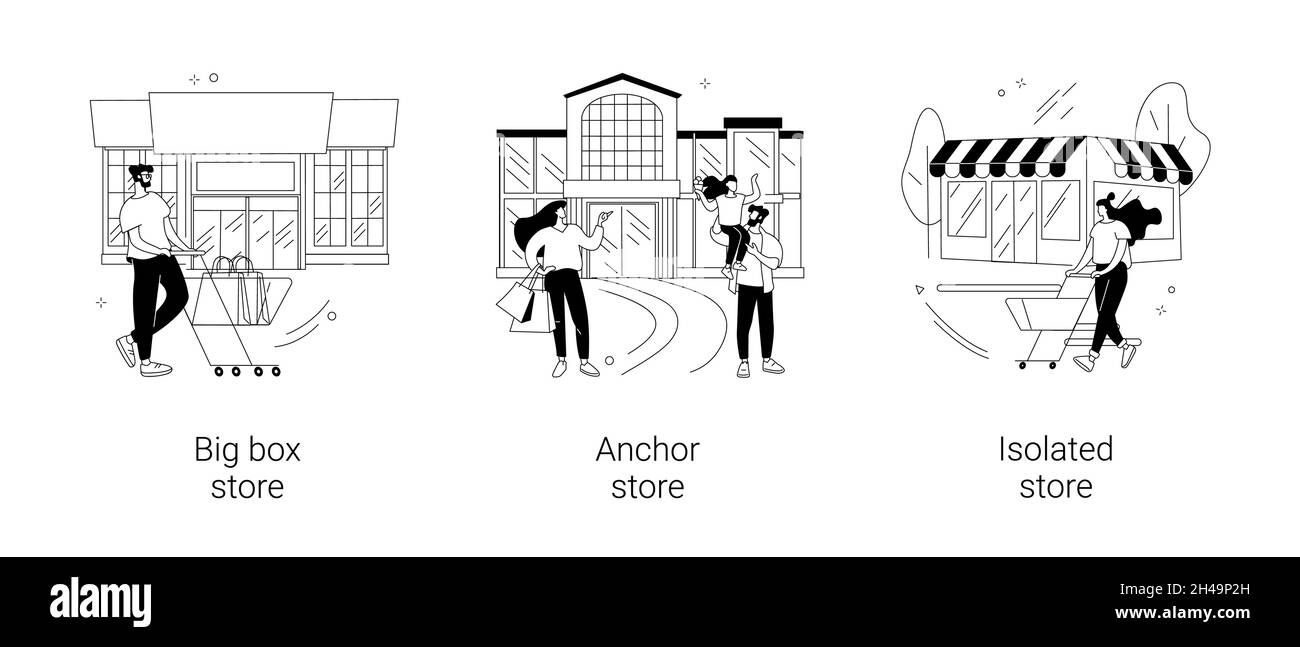 Big box store

Anchor store

Isolated store

alamy

Image ID: 2H49P2H
www.alamy.com