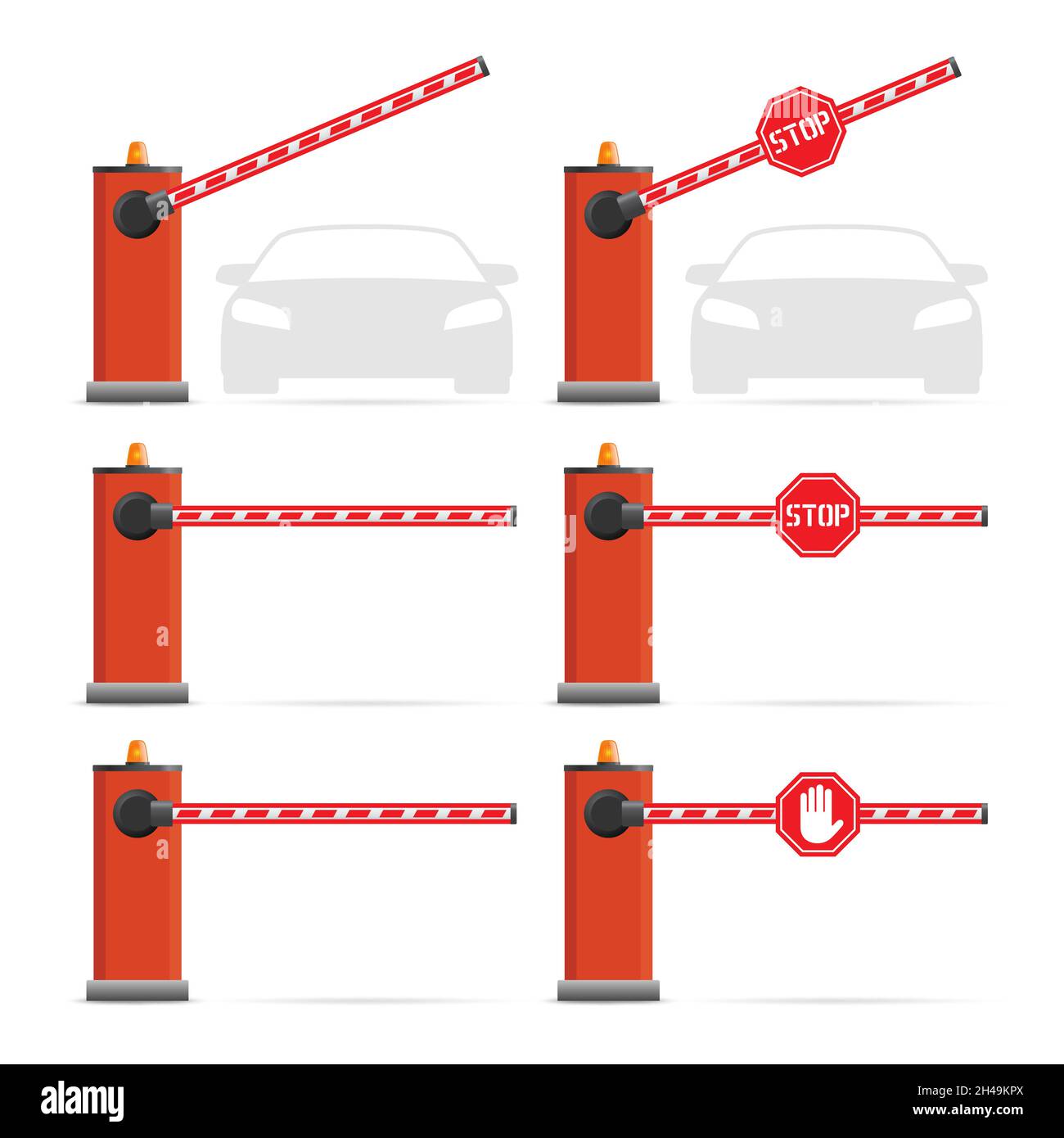 STOP

STOP

alamy

Image ID: 2H49KPX
www.alamy.com