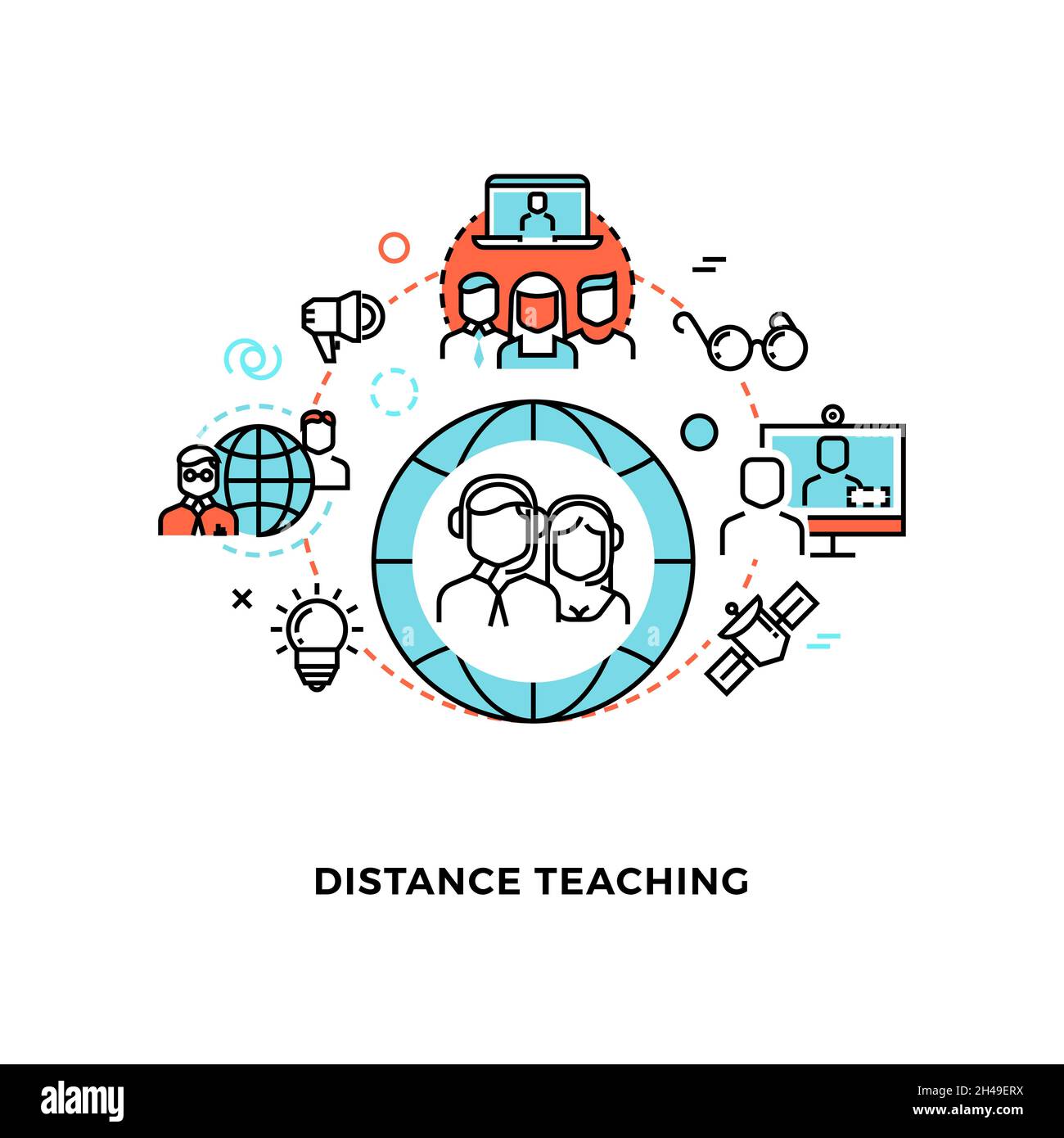 DISTANCE TEACHING

alamy

Image ID: 2H49ERX
www.alamy.com