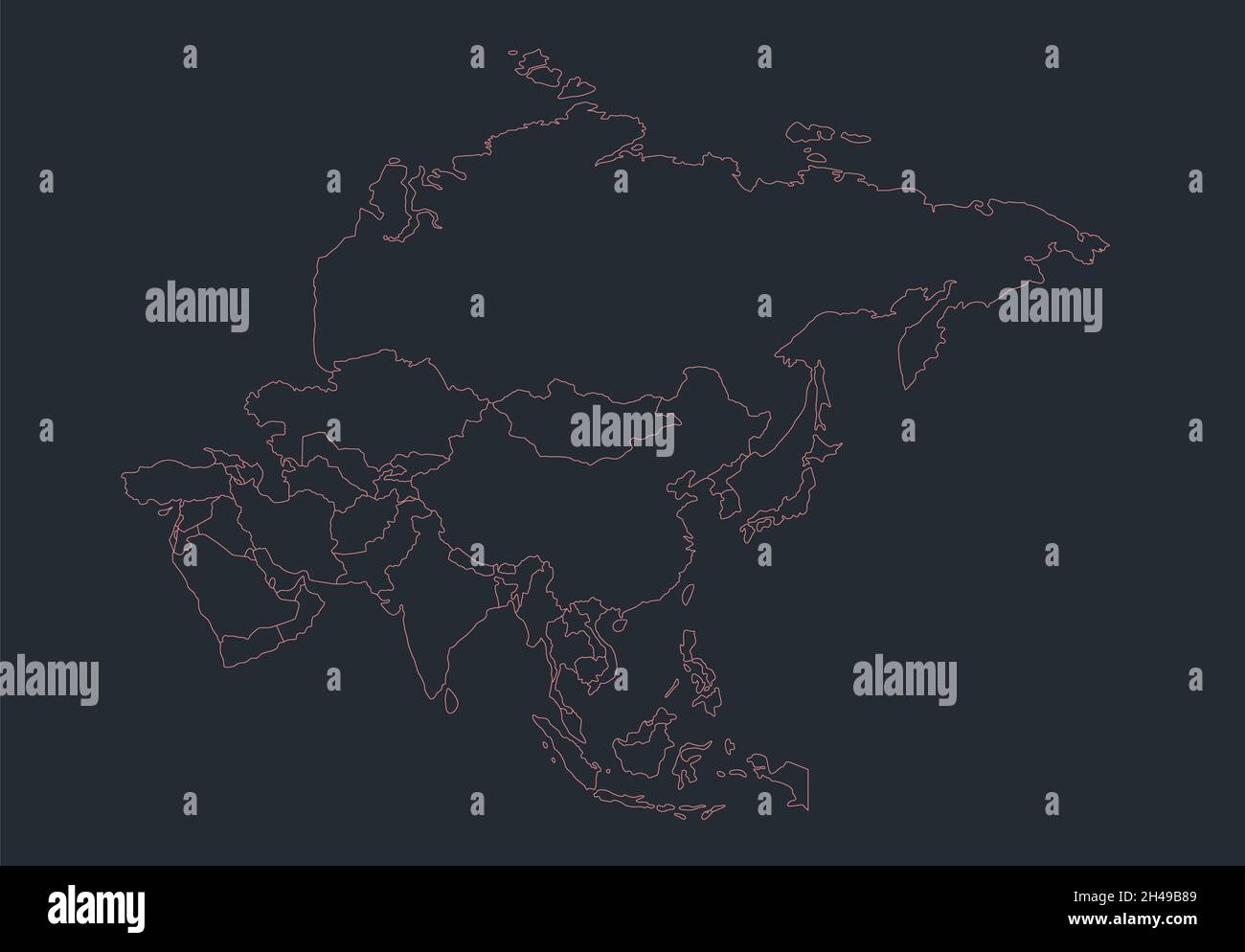 alamy

alamy

alamy

alamy

alamy

alamy

Image ID: 2H49B89
www.alamy.com