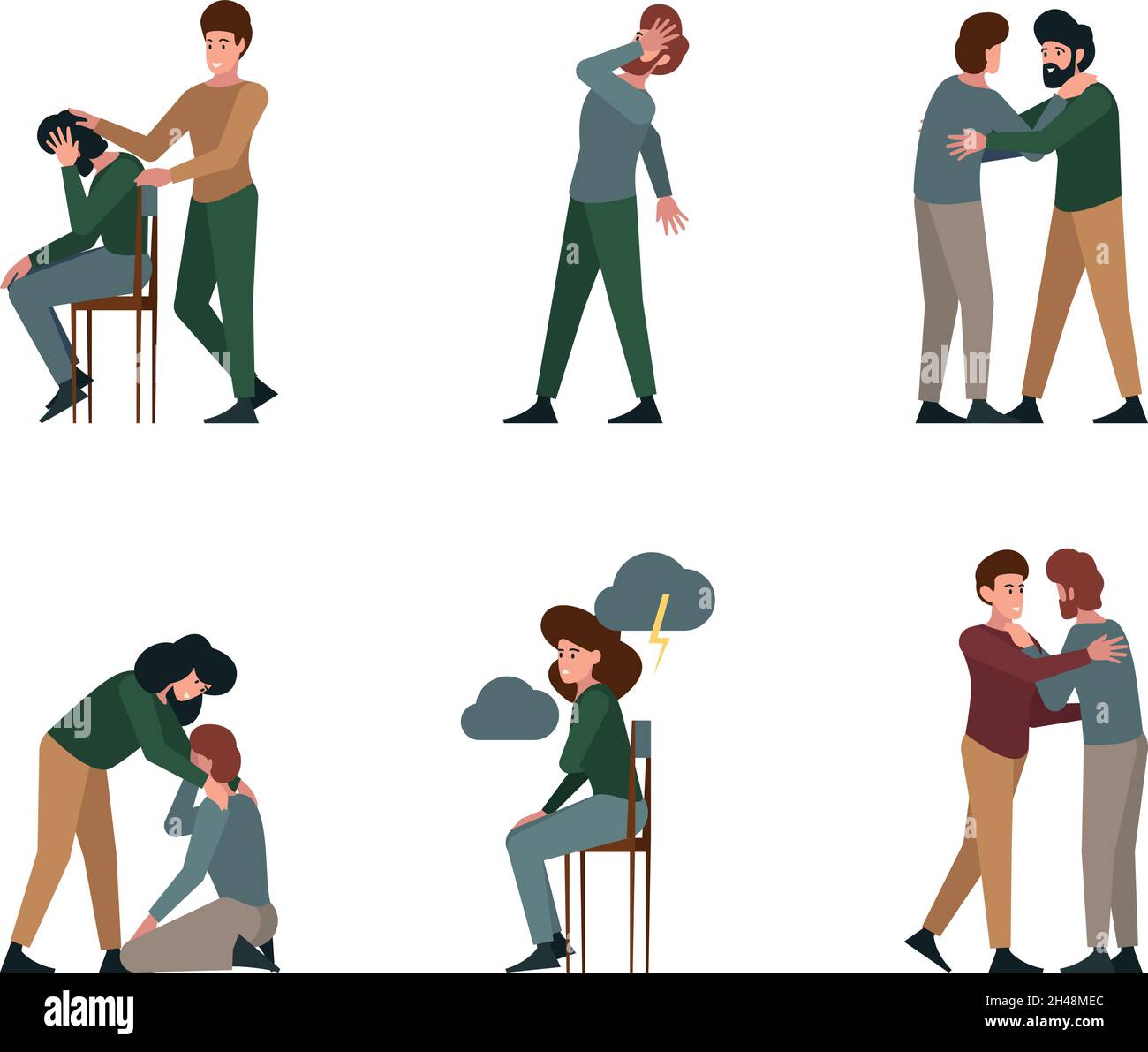 alamy

Image ID: 2H48MEC
www.alamy.com