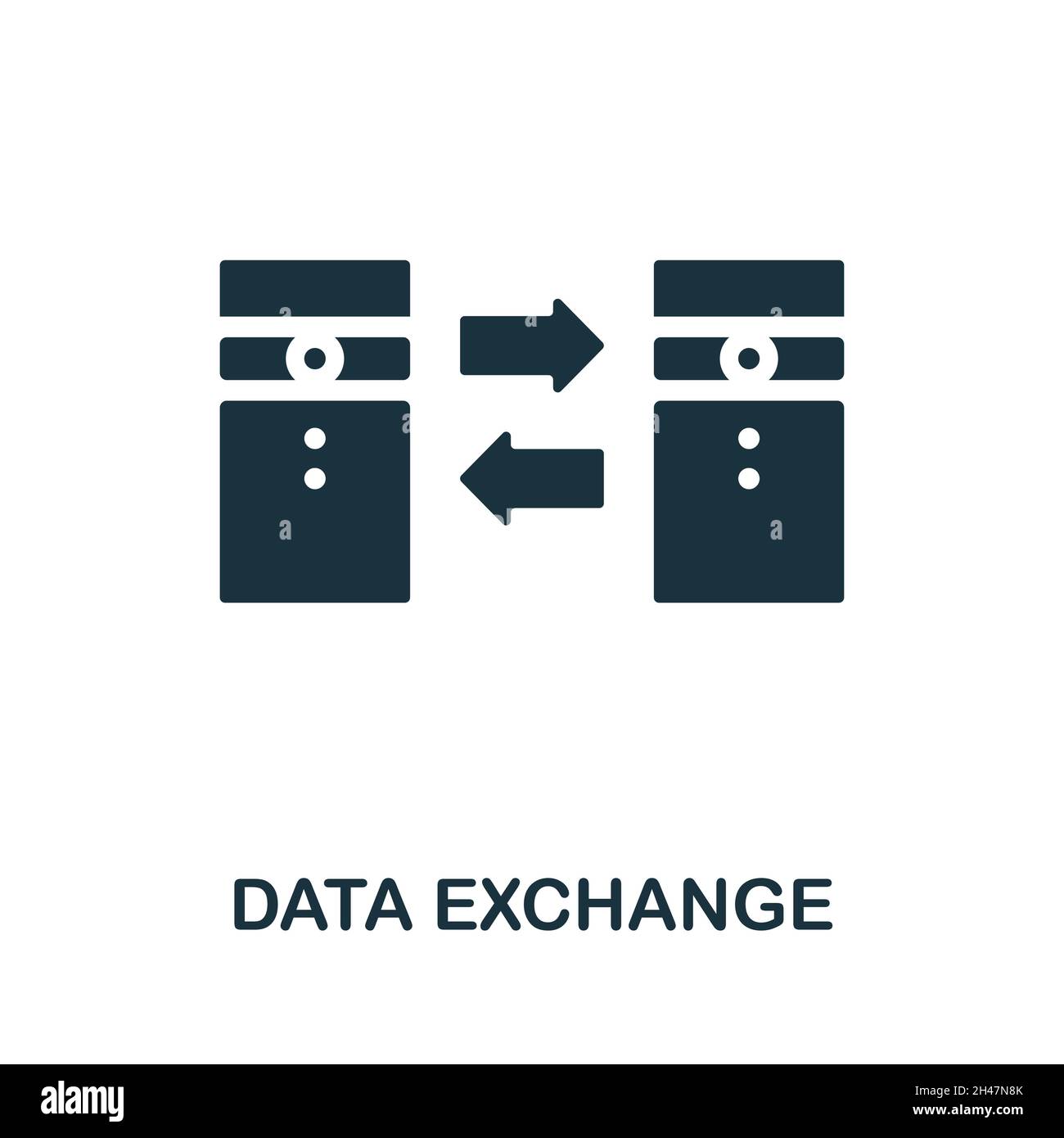 DATA EXCHANGE

alamy

Image ID: 2H47N8K
www.alamy.com