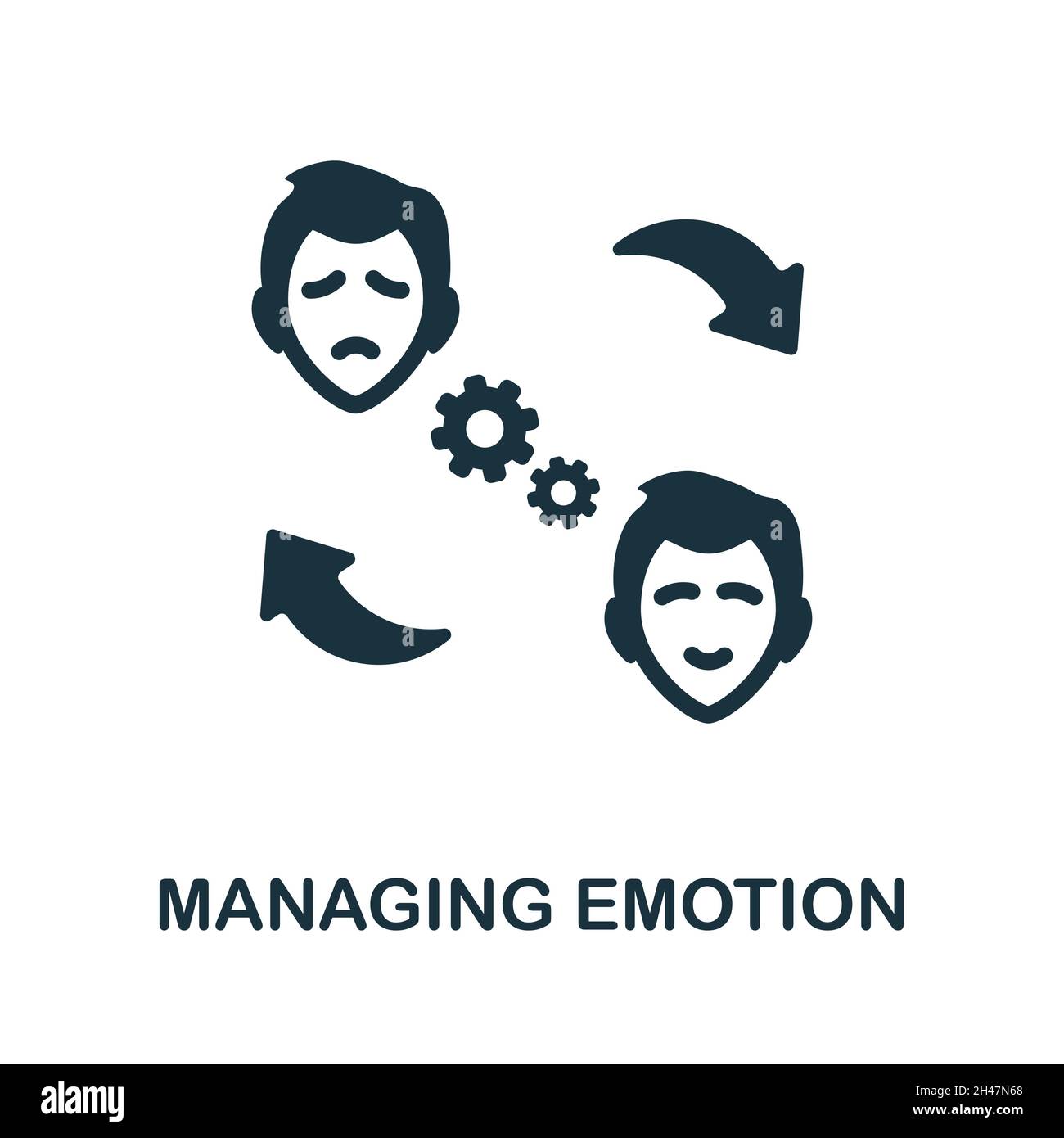 MANAGING EMOTION

alamy

Image ID: 2H47N68
www.alamy.com