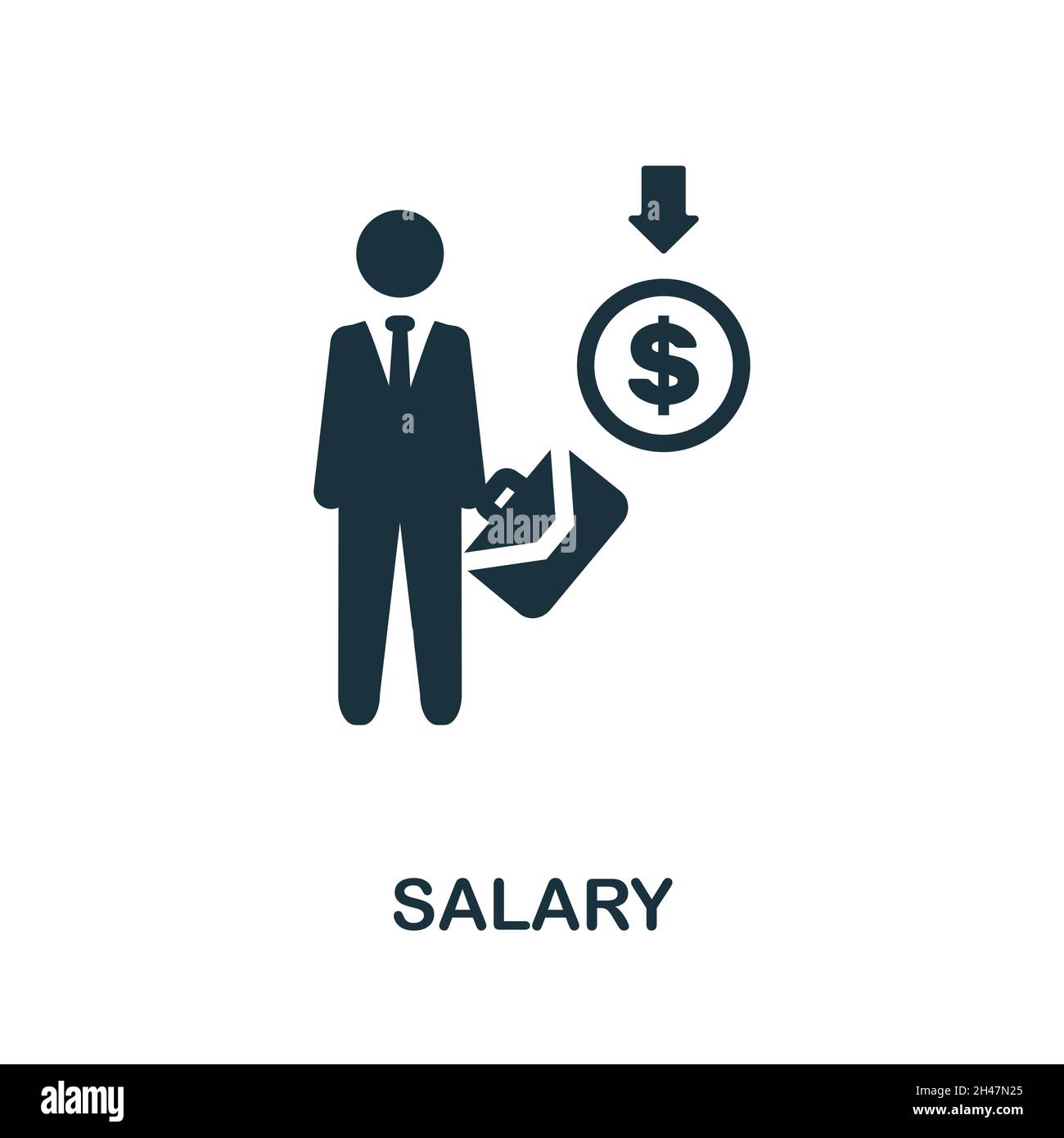 $

alamy

SALARY

alamy

Image ID: 2H47N25
www.alamy.com