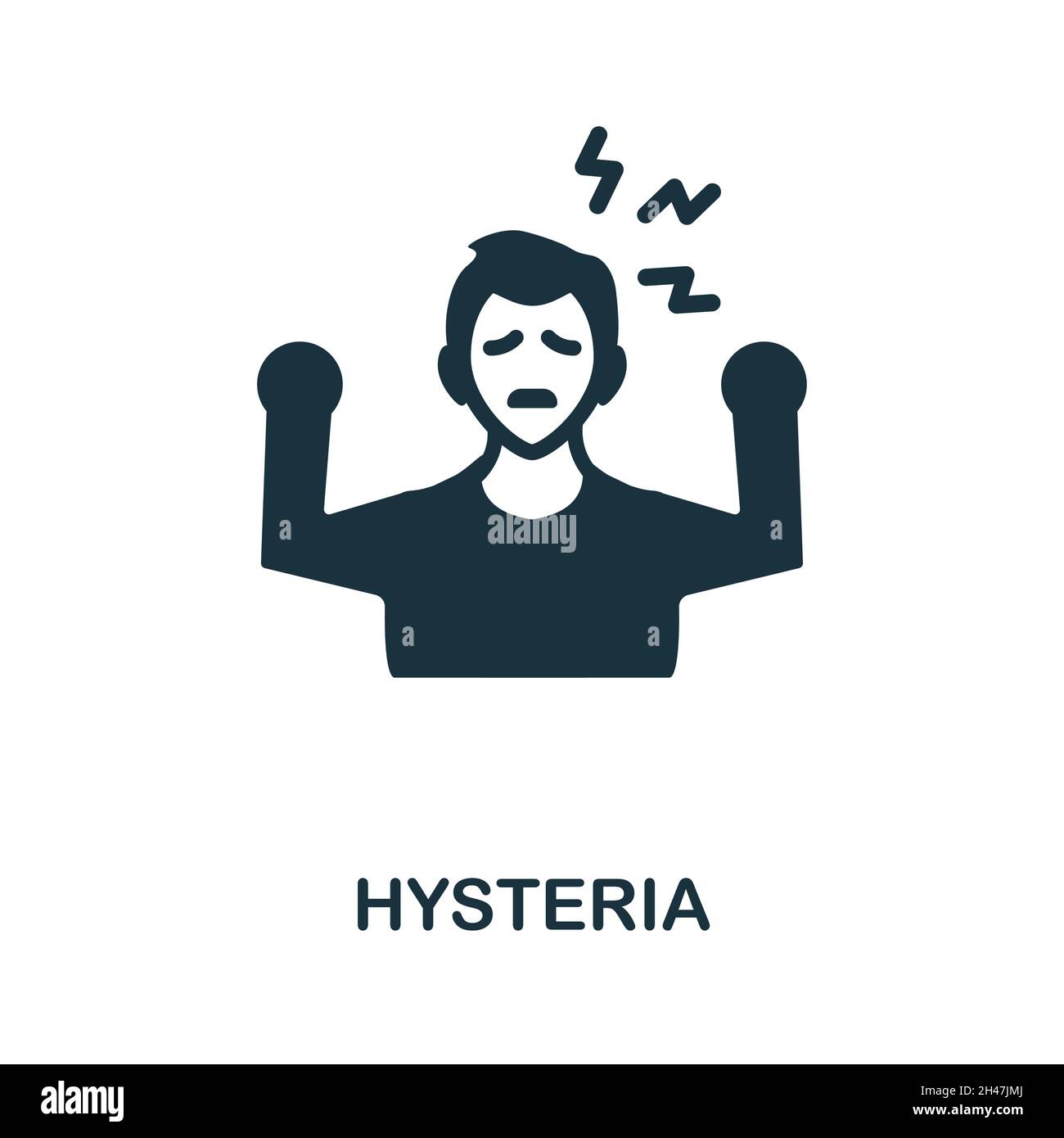 alamy

HYSTERIA

alamy

Image ID: 2H47JMJ
www.alamy.com