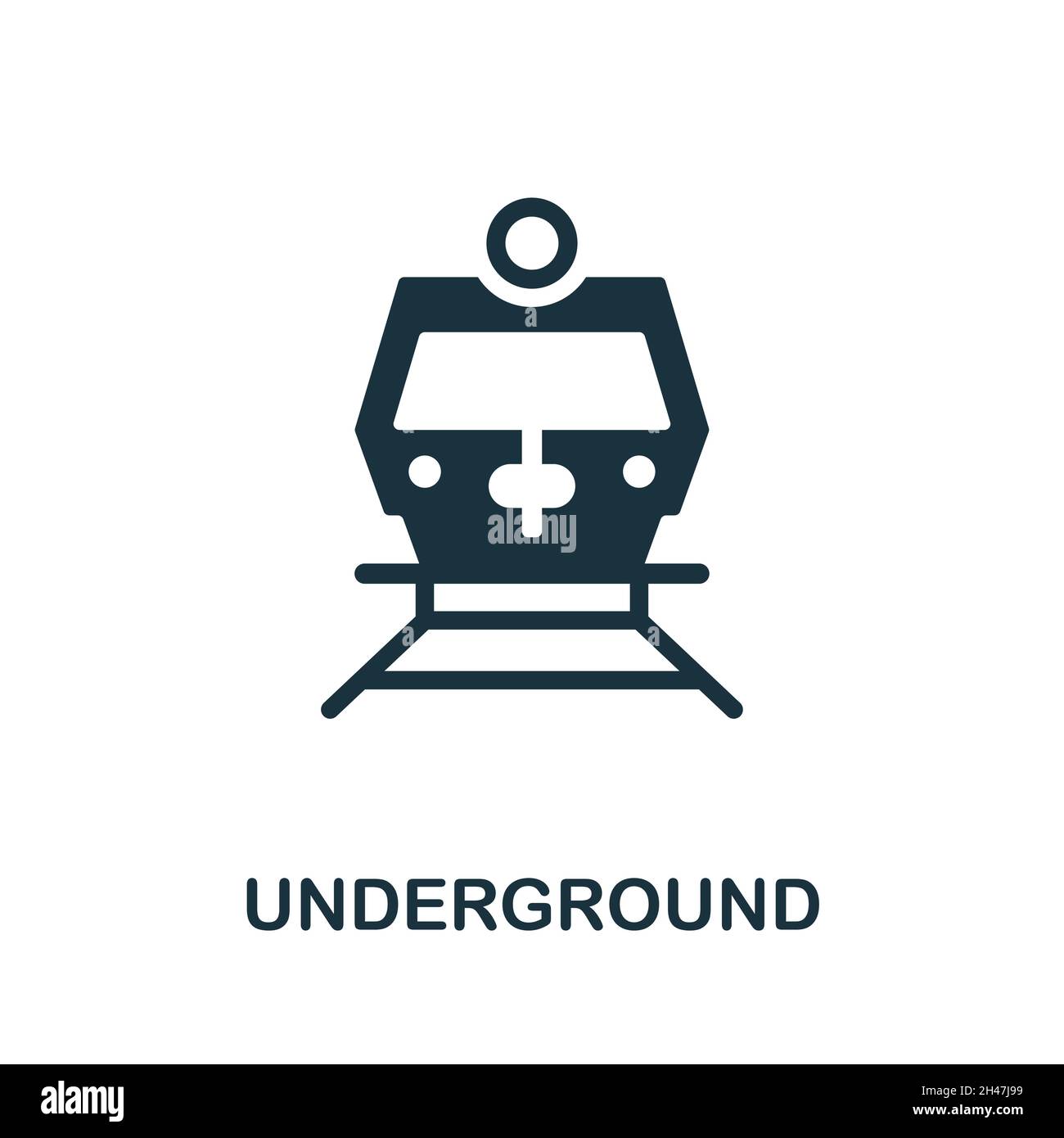 alamy

UNDERGROUND

alamy

Image ID: 2H47J99
www.alamy.com