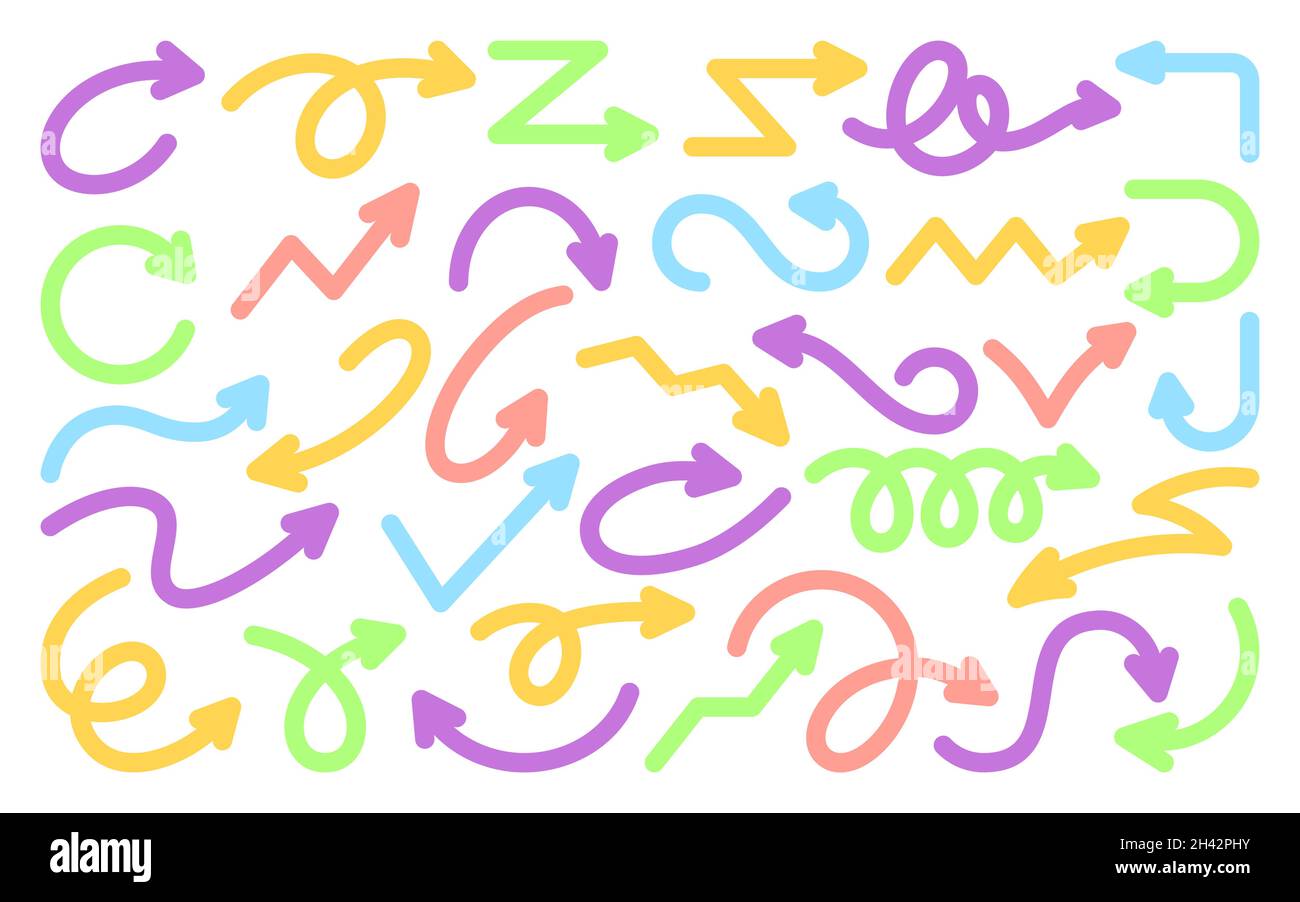 alamy

Image ID: 2H42PHY
www.alamy.com