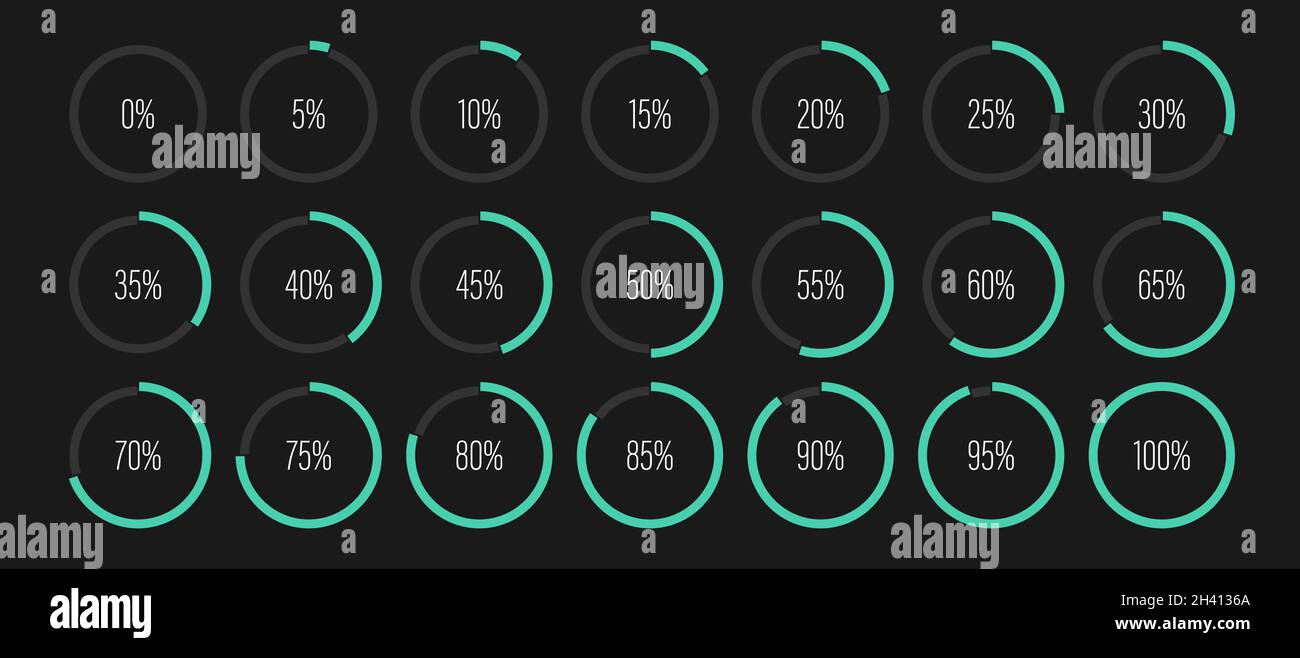 0%
5%
10%
15%
20%
25%
30%
35%
40%
45%
50%
55%
60%
65%
70%
75%
80%
85%
90%
95%
100%

alamy alamy alamy alamy alamy

alamy
2H4136A
www.alamy.com