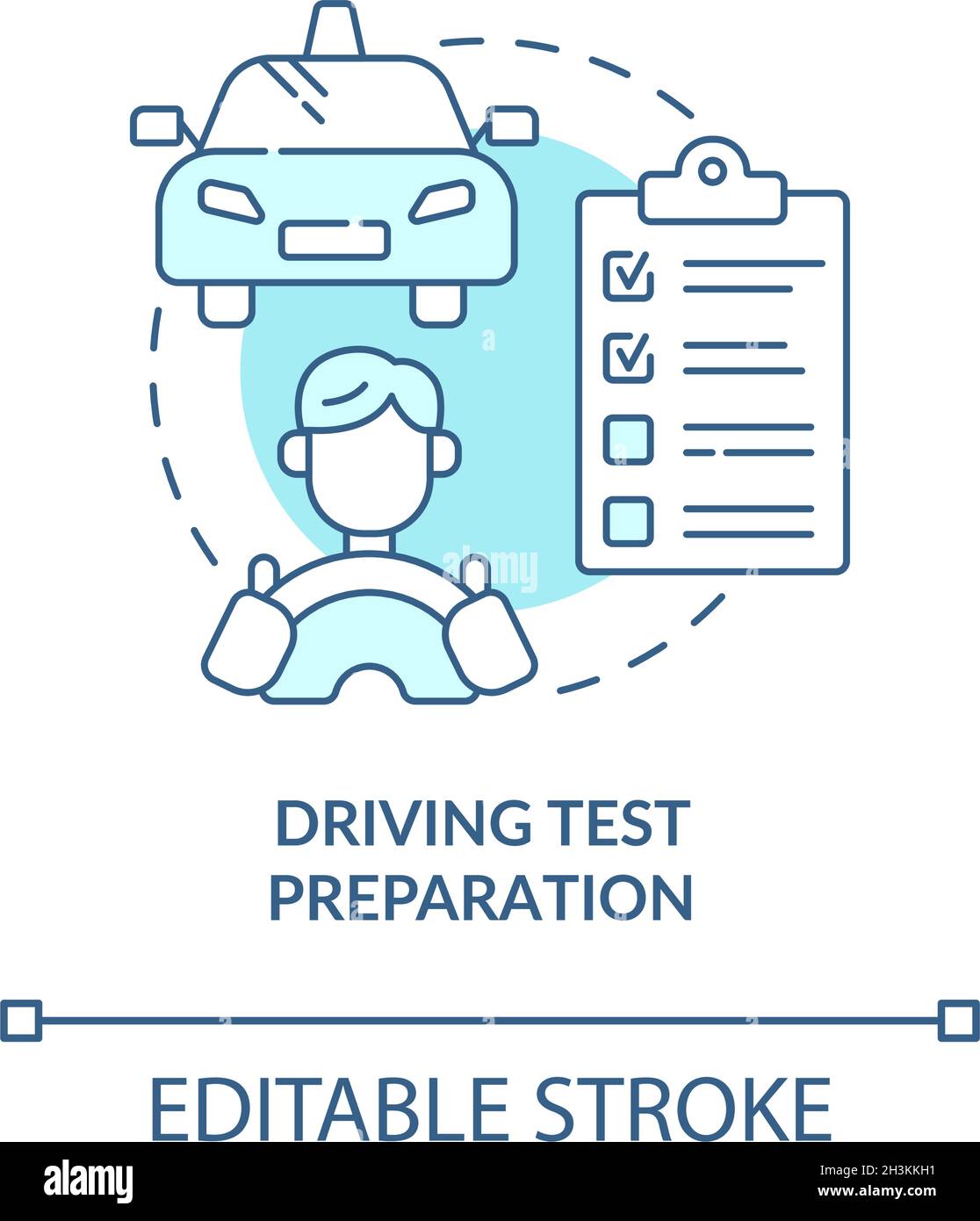 alamy

DRIVING TEST PREPARATION

EDITABLE STROKE

alamy

Image ID: 2H3KKH1
www.alamy.com