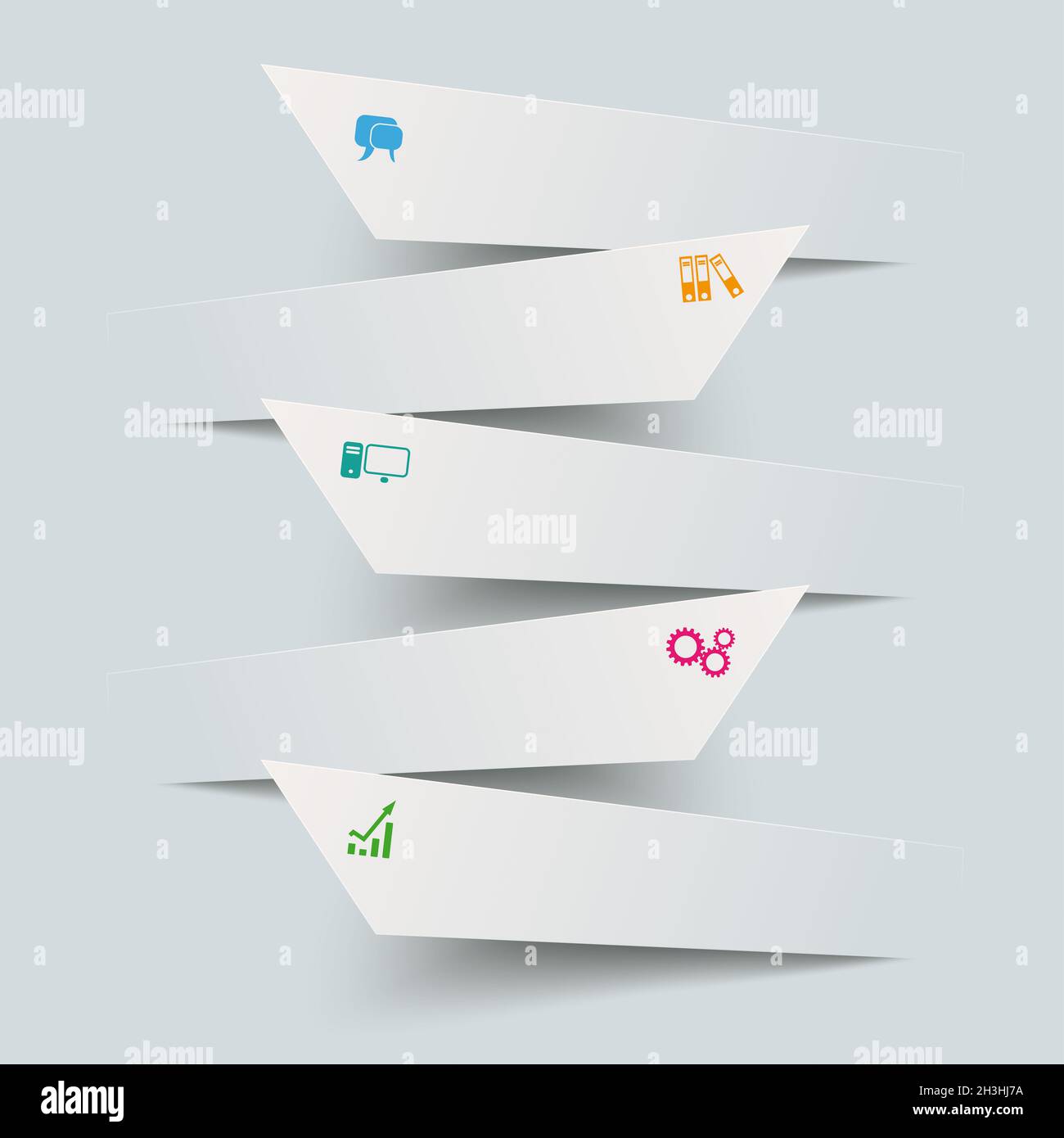 alamy
alamy
alamy
alamy
alamy
alamy
alamy

alamy

Image ID: 2H3HJ7A
www.alamy.com