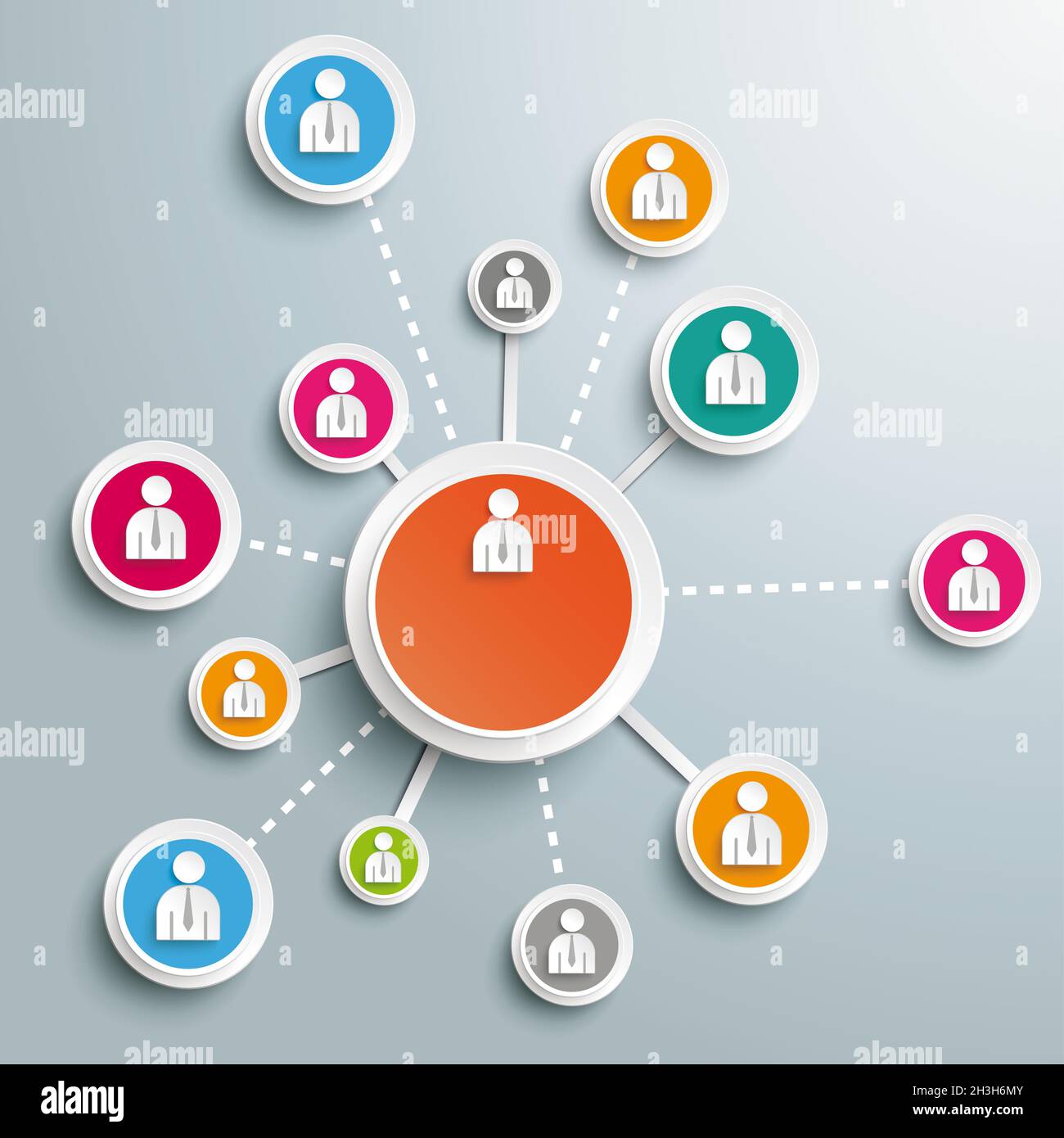 alamy
alamy
alamy
alamy
alamy
alamy
alamy
alamy
alamy

alamy
Image ID: 2H3H6MY
www.alamy.com