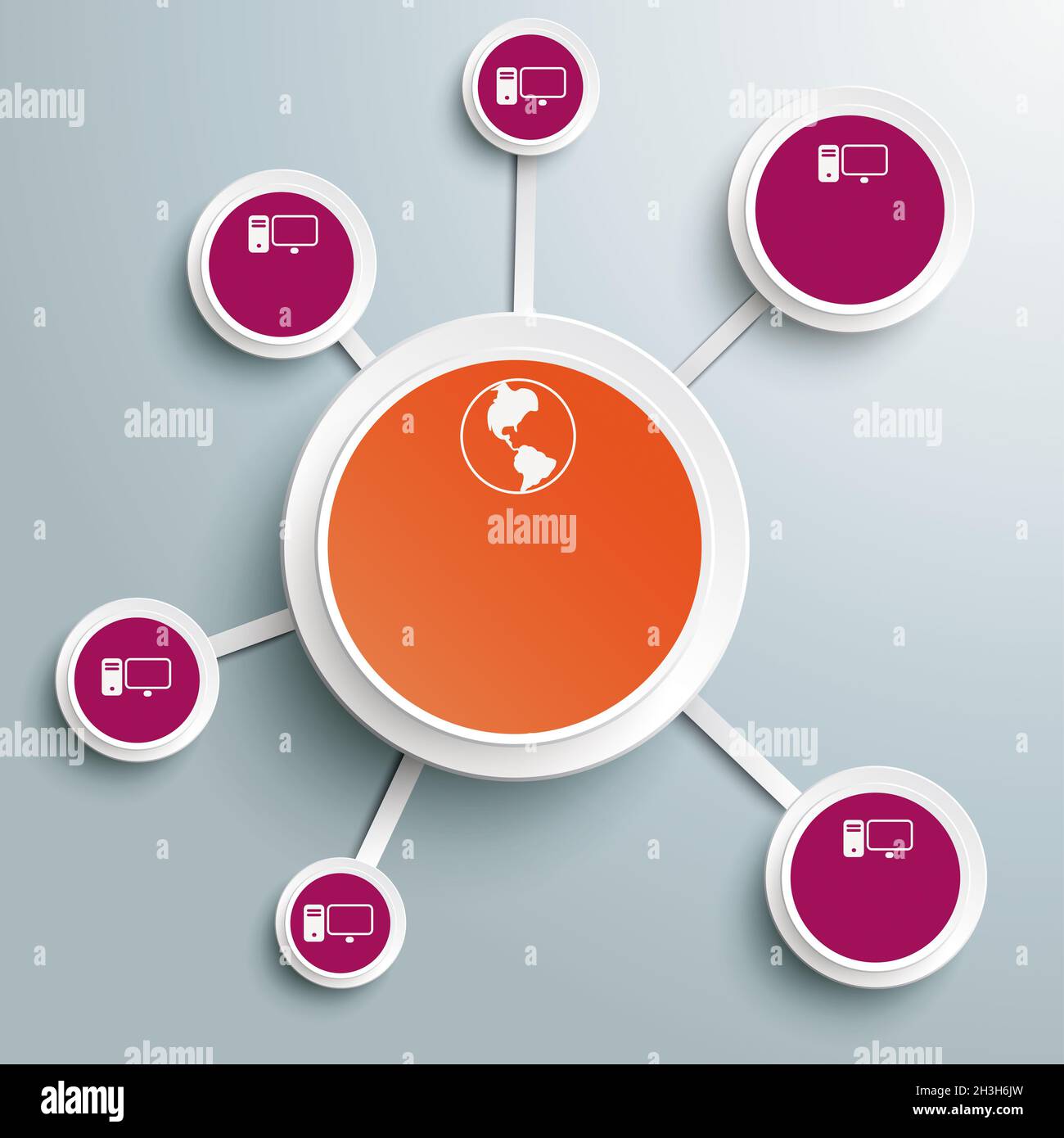 alamy

alamy

alamy

alamy

alamy

alamy

alamy

alamy

alamy

alamy

Image ID: 2H3H6JW
www.alamy.com