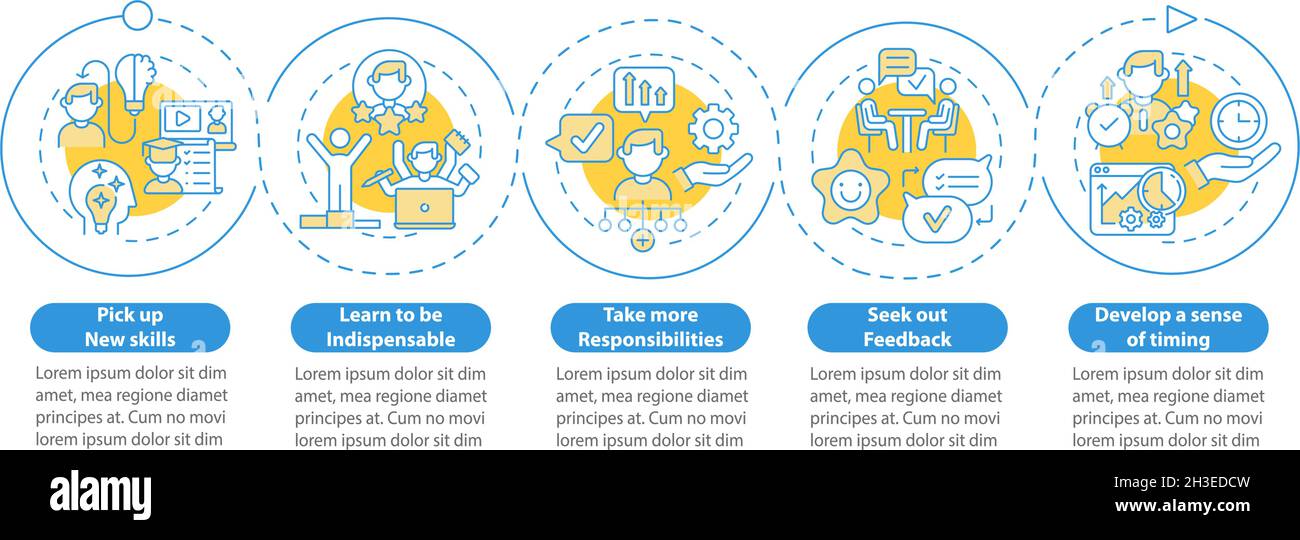 Pick up New skills

Lorem ipsum dolor sit dim amet, mea regione diamet principes at. Cum no movi lorem ipsum dolor sit dim

Learn to be Indispensable

Lorem ipsum dolor sit dim amet, mea regione diamet principes at. Cum no movi lorem ipsum dolor sit dim

Take more Responsibilities

Lorem ipsum dolor sit dim amet, mea regione diamet principes at. Cum no movi lorem ipsum dolor sit dim

Seek out Feedback

Lorem ipsum dolor sit dim amet, mea regione diamet principes at. Cum no movi lorem ipsum dolor sit dim

Develop a sense of timing

Lorem ipsum dolor sit dim amet, mea regione diamet principes at. Cum no movi lorem ipsum dolor sit dim

alamy

Image ID: 2H3EDCW
www.alamy.com