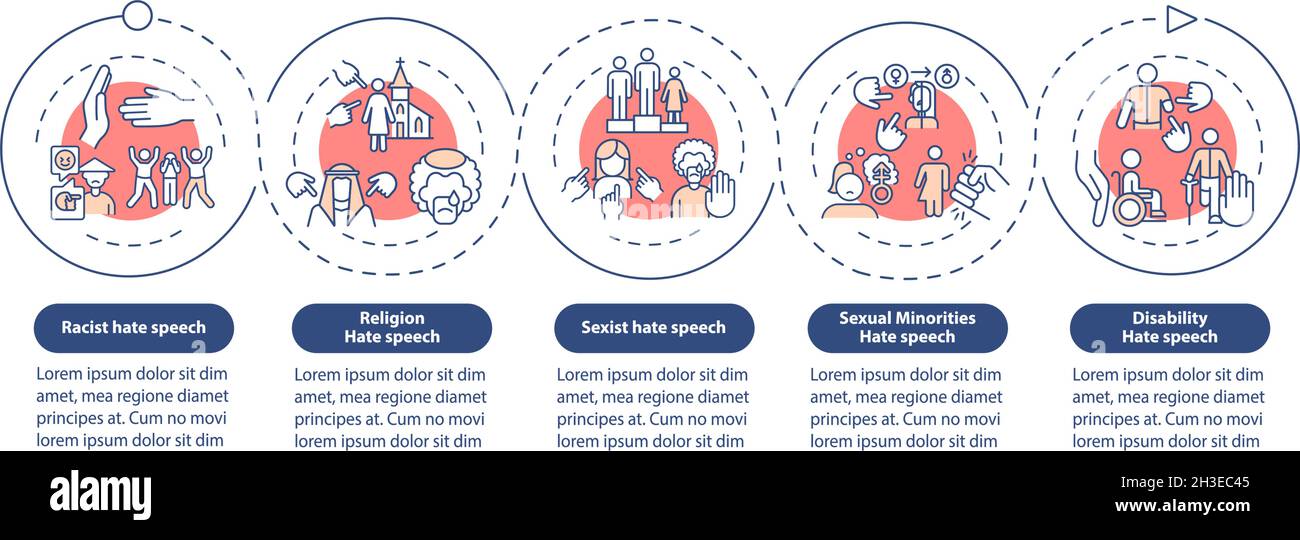 Racist hate speech

Lorem ipsum dolor sit dim amet, mea regione diamet principes at. Cum no movi lorem ipsum dolor sit dim

Religion Hate speech

Lorem ipsum dolor sit dim amet, mea regione diamet principes at. Cum no movi lorem ipsum dolor sit dim

Sexist hate speech

Lorem ipsum dolor sit dim amet, mea regione diamet principes at. Cum no movi lorem ipsum dolor sit dim

Sexual Minorities Hate speech

Lorem ipsum dolor sit dim amet, mea regione diamet principes at. Cum no movi lorem ipsum dolor sit dim

Disability Hate speech

Lorem ipsum dolor sit dim amet, mea regione diamet principes at. Cum no movi lorem ipsum dolor sit dim

alamy

Image ID: 2H3EC45
www.alamy.com