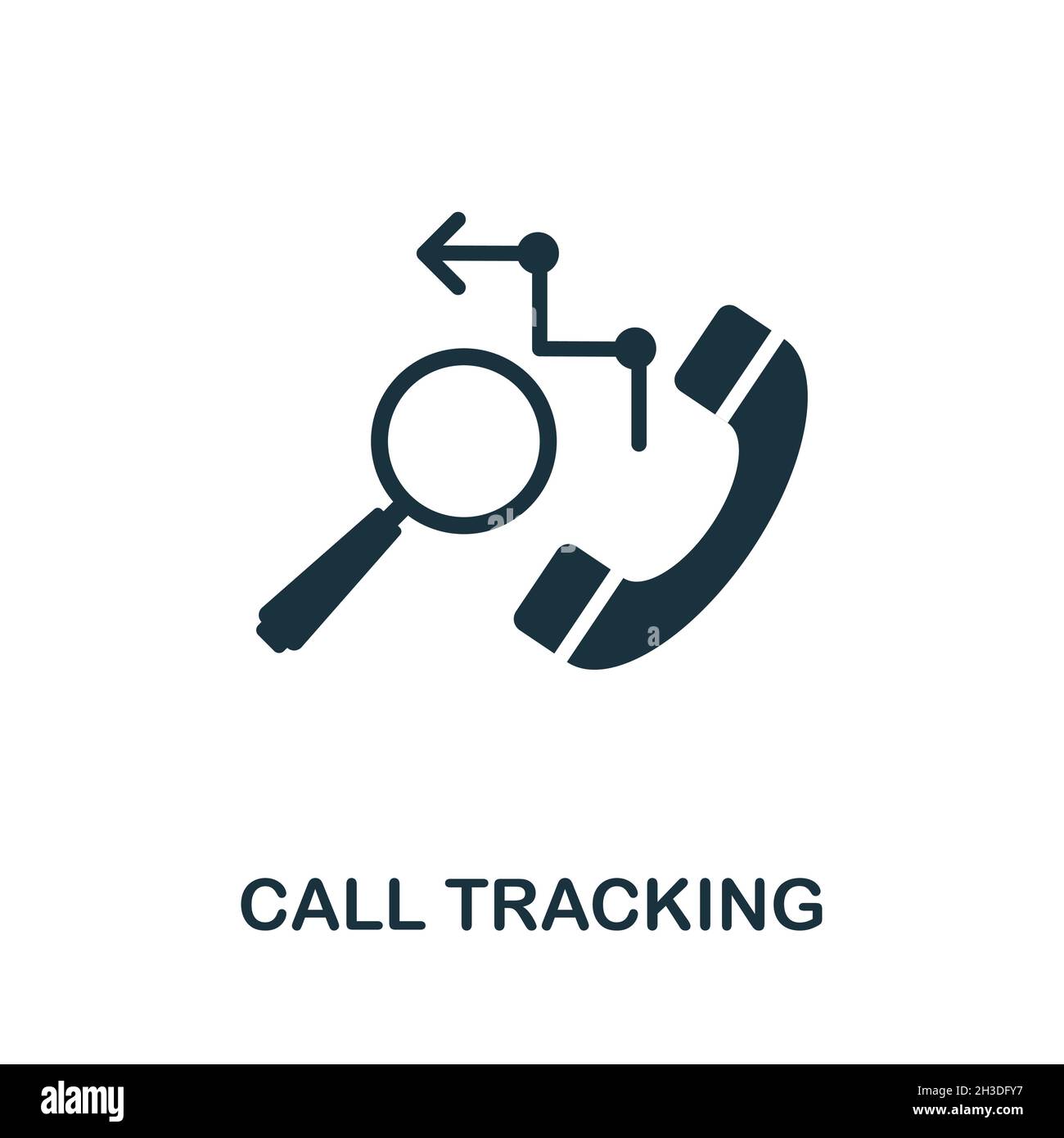 CALL TRACKING

alamy

Image ID: 2H3DFY7
www.alamy.com