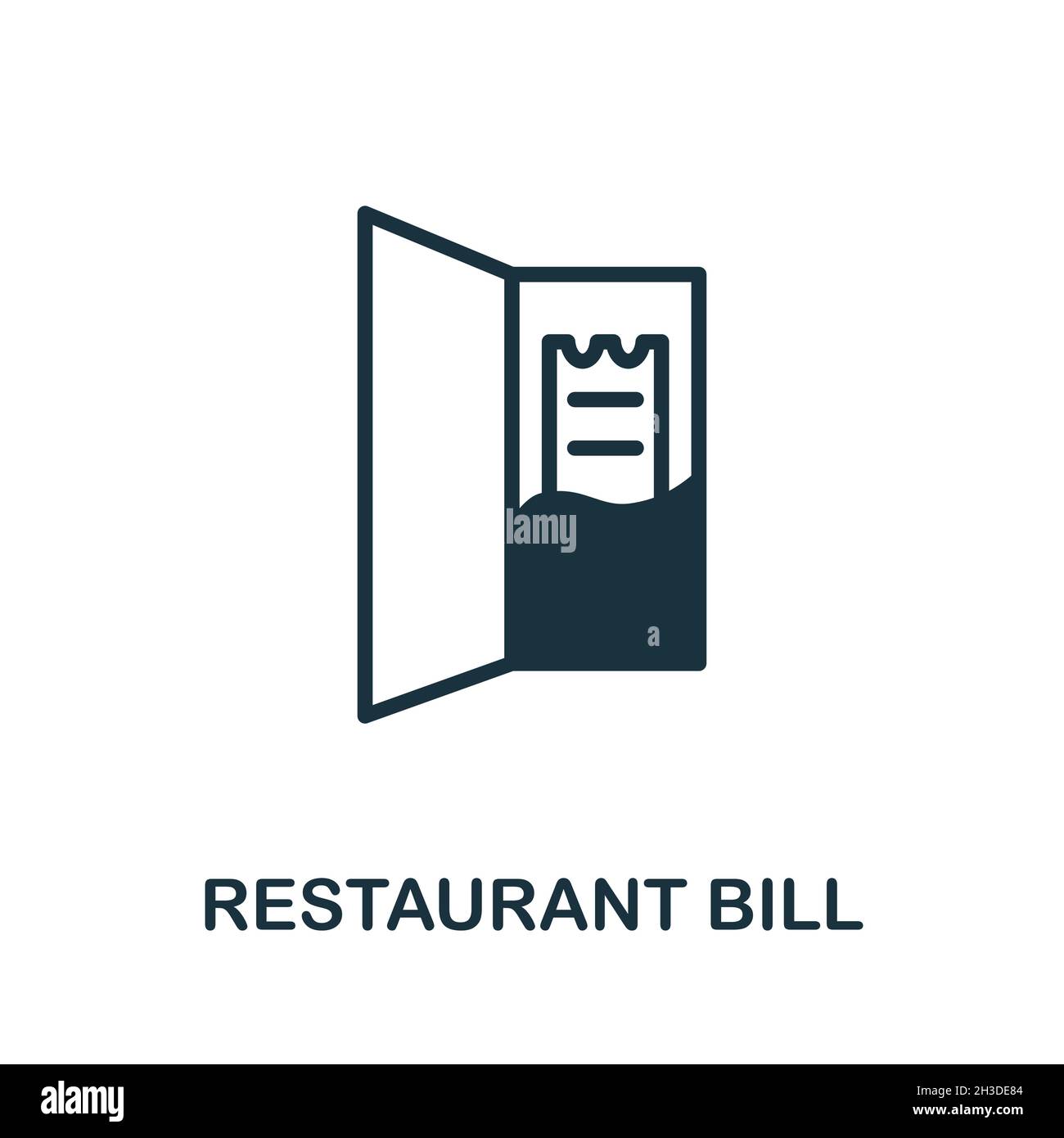 alamy

a

a

RESTAURANT BILL

alamy

Image ID: 2H3DE84
www.alamy.com