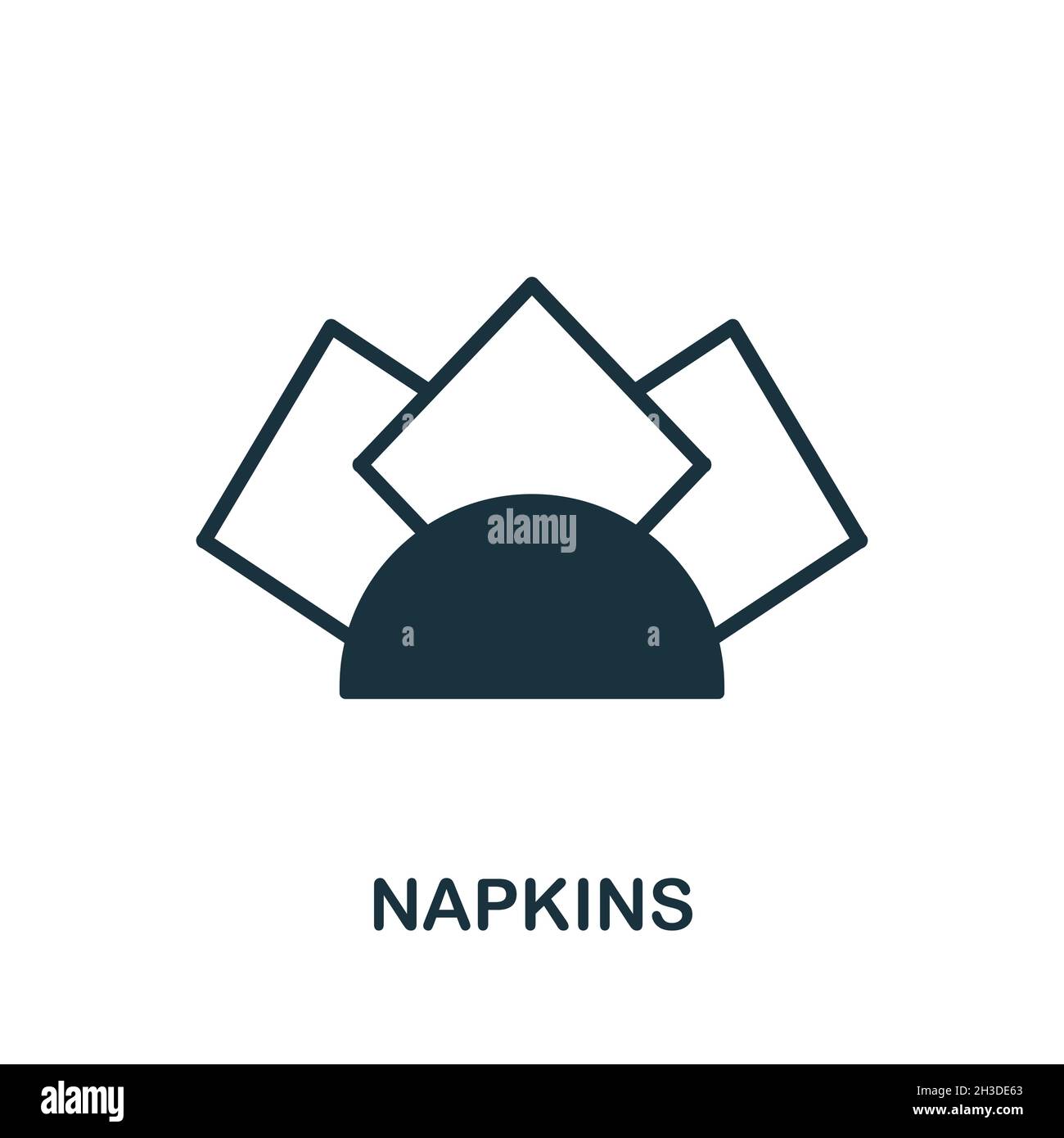 alamy
a
a
NAPKINS
alamy
Image ID: 2H3DE63
www.alamy.com