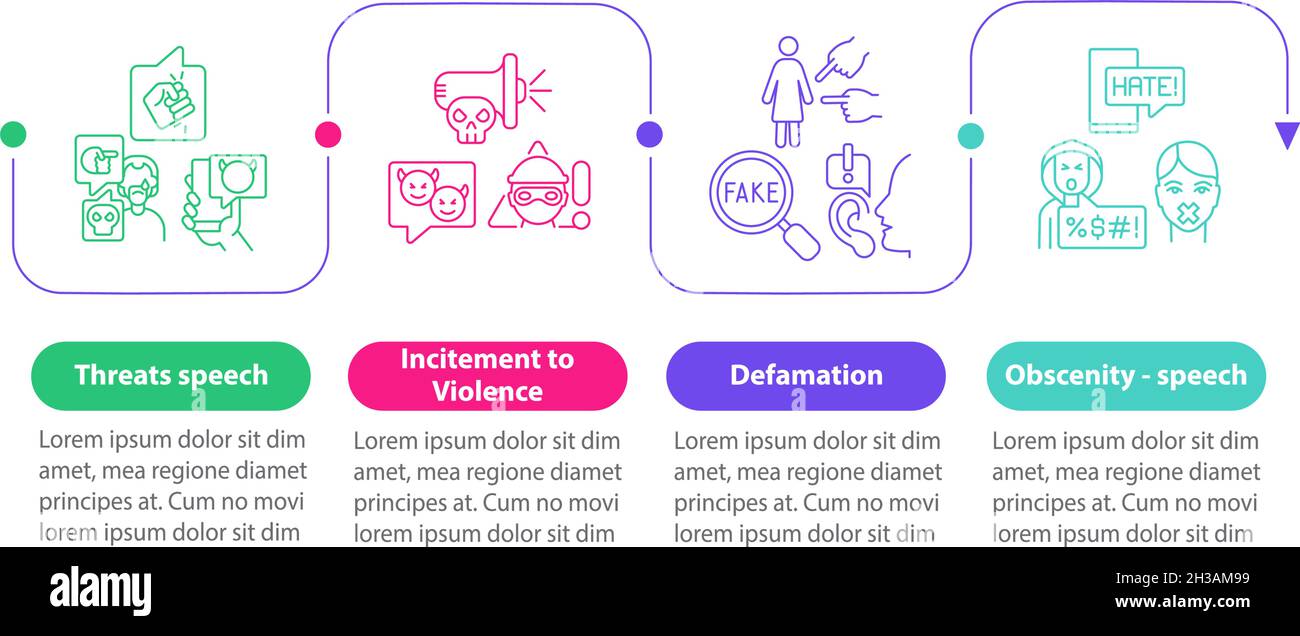 HATE!

FAKE

%$#!

Threats speech

Lorem ipsum dolor sit dim amet, mea regione diamet principes at. Cum no movi lorem ipsum dolor sit dim

Incitement to Violence

Lorem ipsum dolor sit dim amet, mea regione diamet principes at. Cum no movi lorem ipsum dolor sit dim

Defamation

Lorem ipsum dolor sit dim amet, mea regione diamet principes at. Cum no movi lorem ipsum dolor sit dim

Obscenity - speech

Lorem ipsum dolor sit dim amet, mea regione diamet principes at. Cum no movi lorem ipsum dolor sit dim

alamy

Image ID: 2H3AM99
www.alamy.com