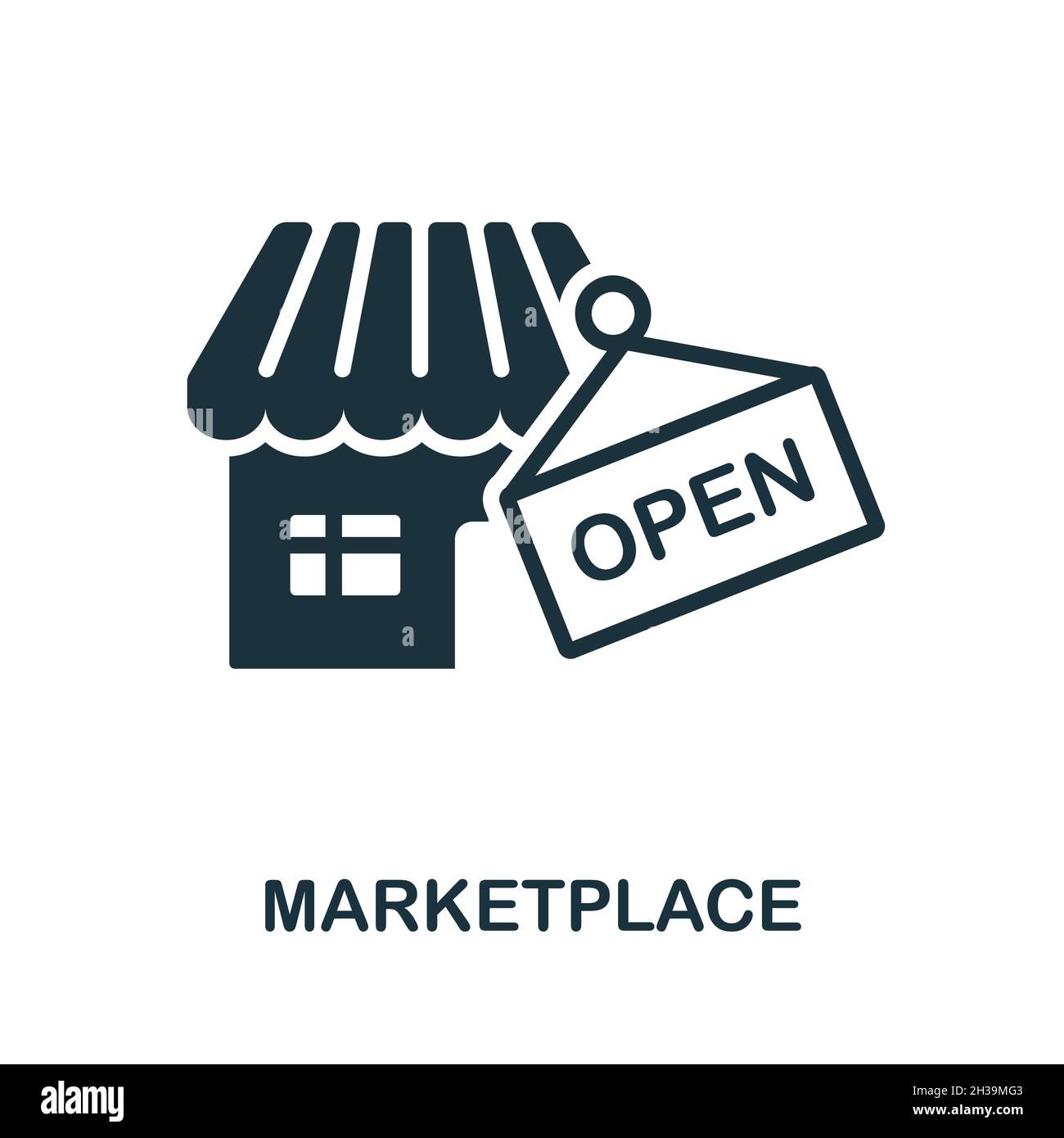 OPEN

MARKETPLACE

alamy

Image ID: 2H39MG3
www.alamy.com