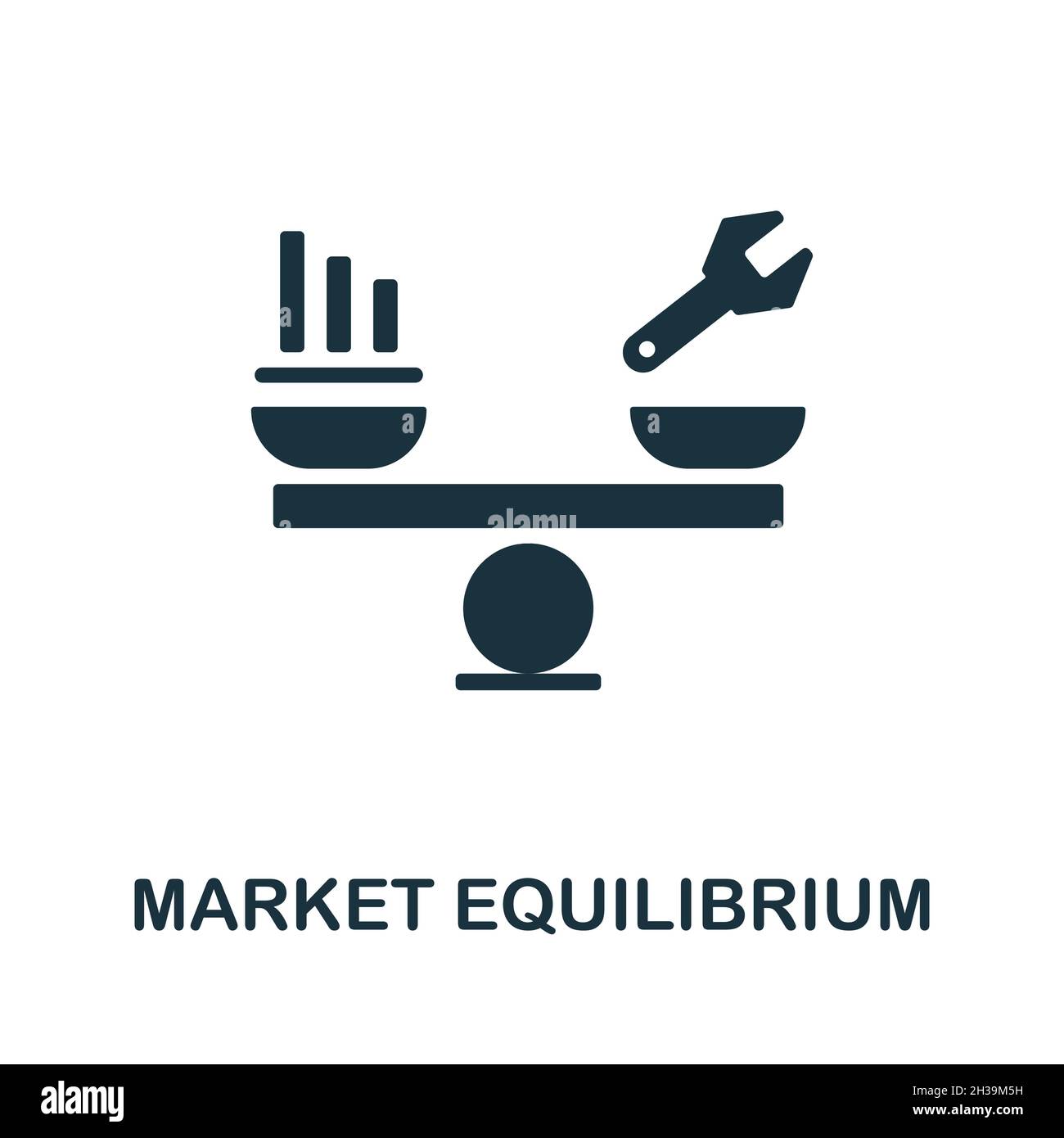 a

a

alamy

MARKET EQUILIBRIUM

alamy

Image ID: 2H39M5H
www.alamy.com