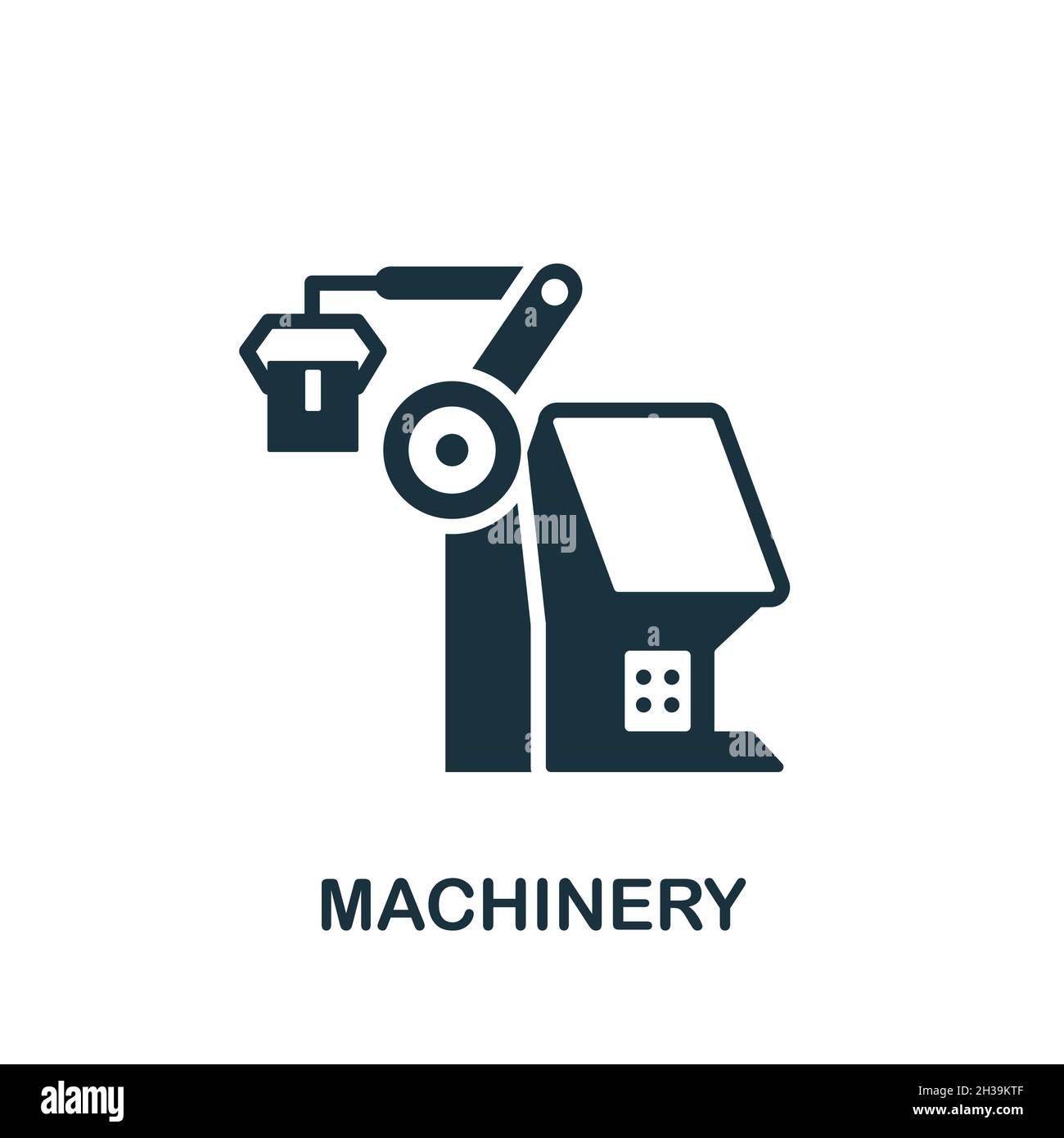 alamy

MACHINERY

alamy

Image ID: 2H39KTF
www.alamy.com