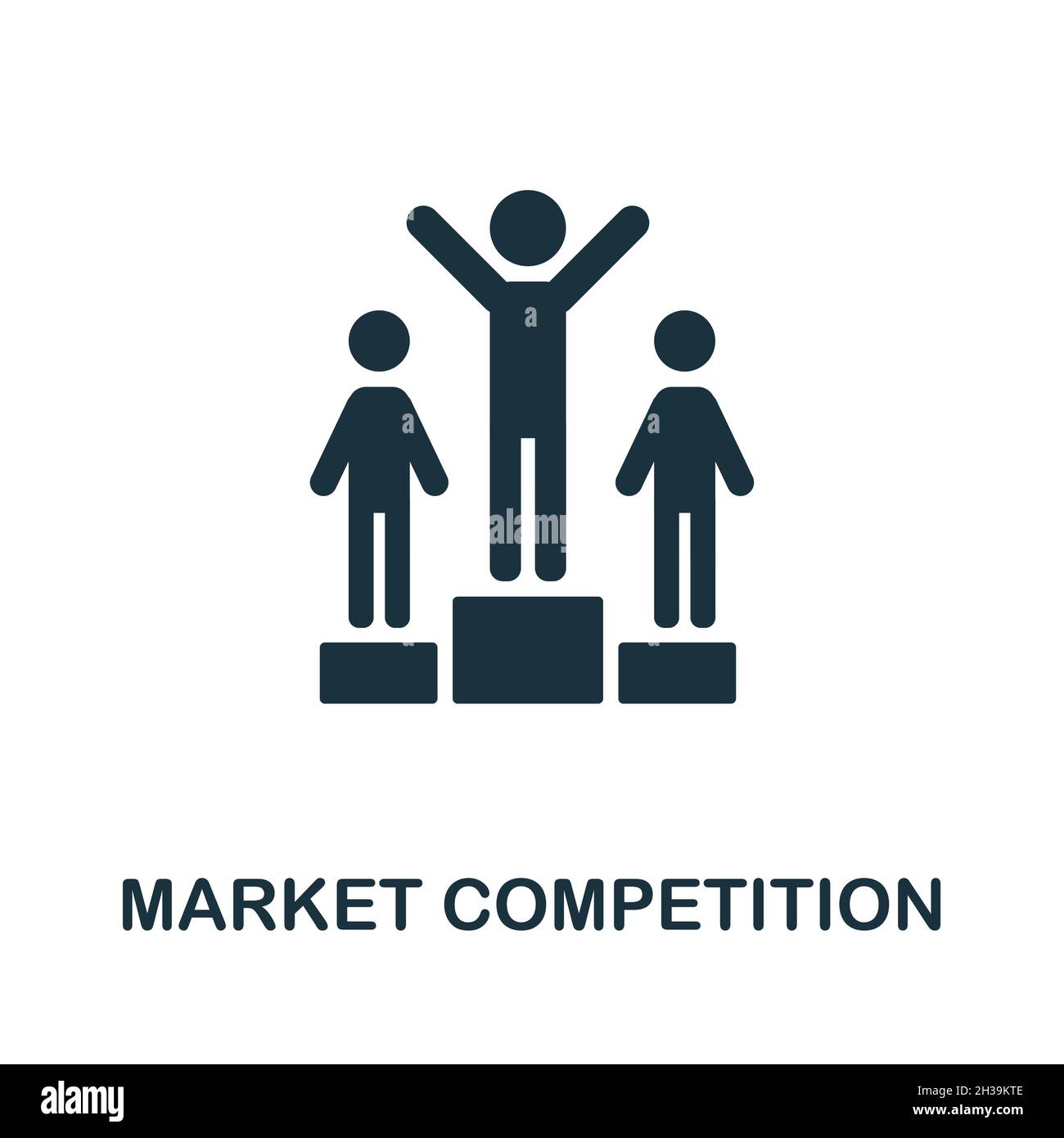 alamy

MARKET COMPETITION

alamy

Image ID: 2H39KTE
www.alamy.com