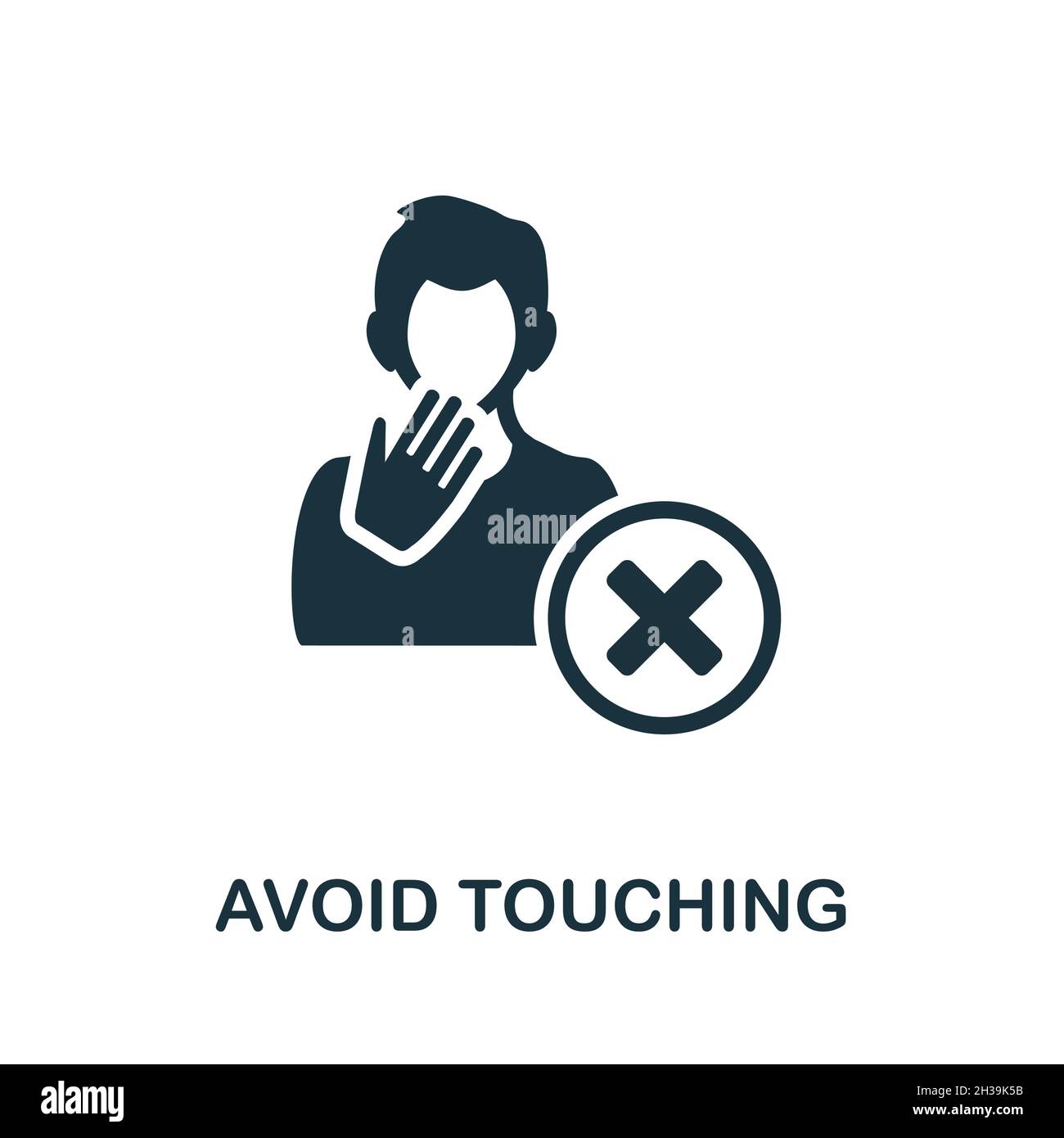 alamy

AVOID TOUCHING

alamy

Image ID: 2H39K5B
www.alamy.com