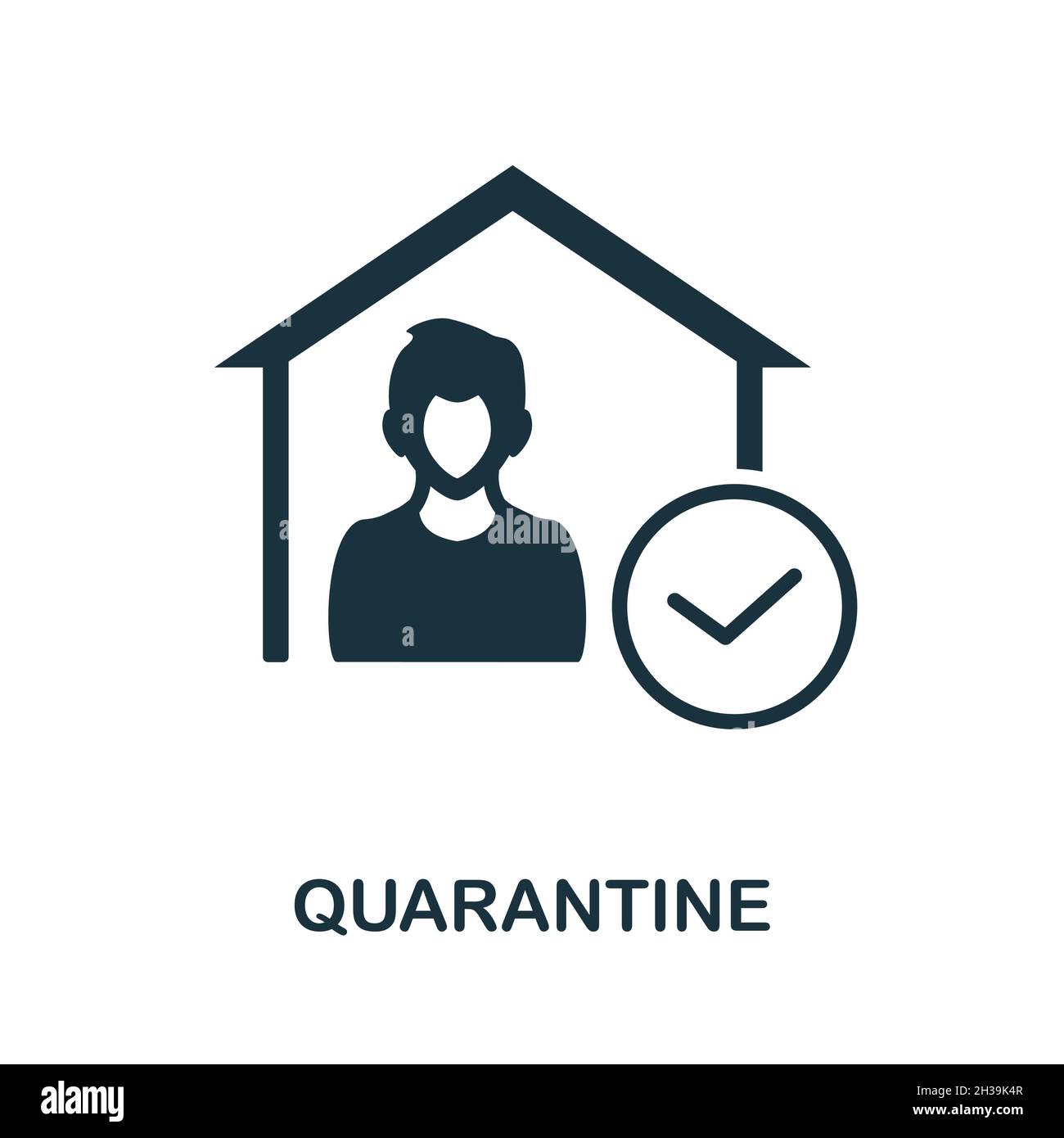 alamy

QUARANTINE

alamy

Image ID: 2H39K4R
www.alamy.com