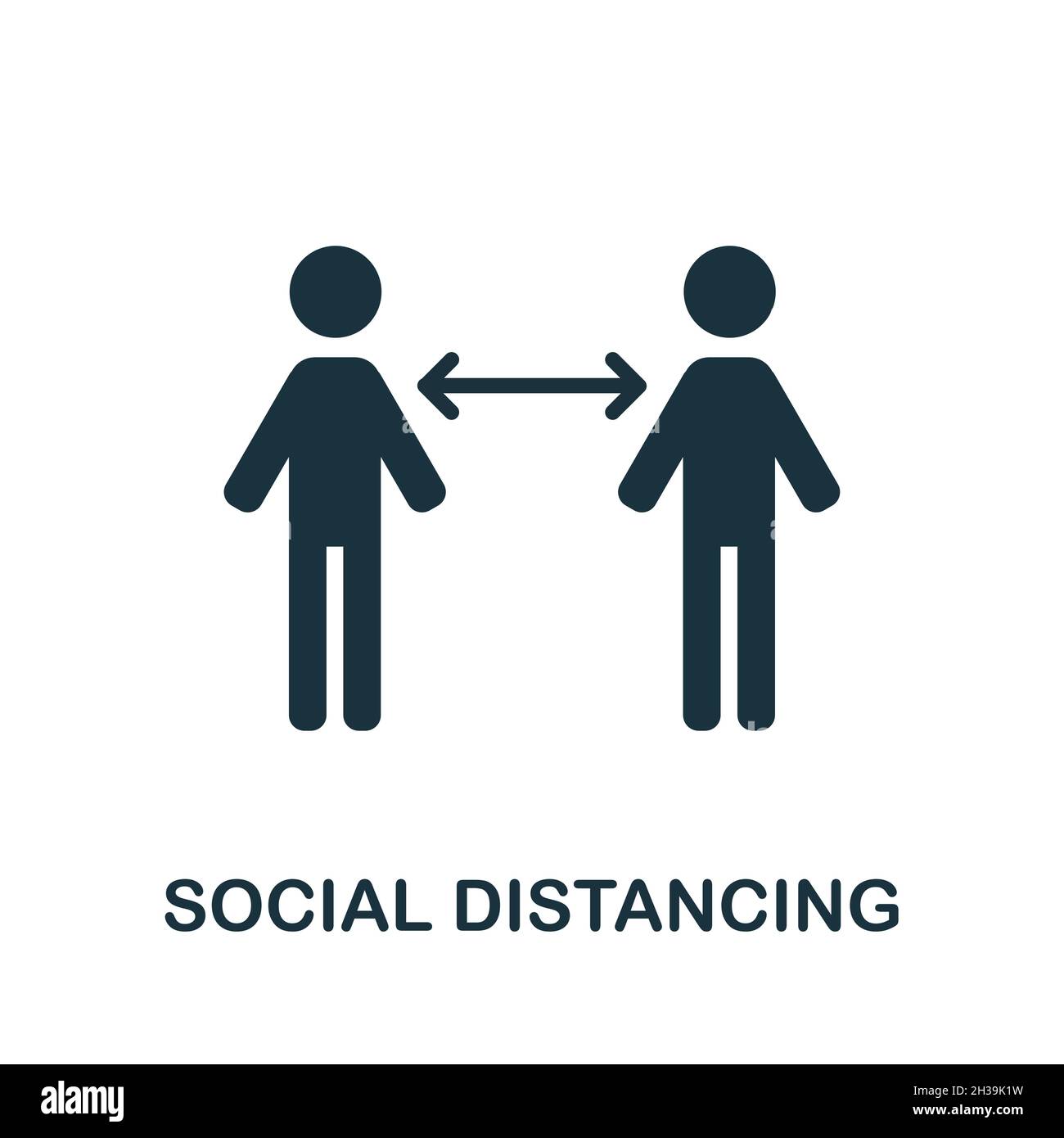 SOCIAL DISTANCING

alamy

Image ID: 2H39K1W
www.alamy.com