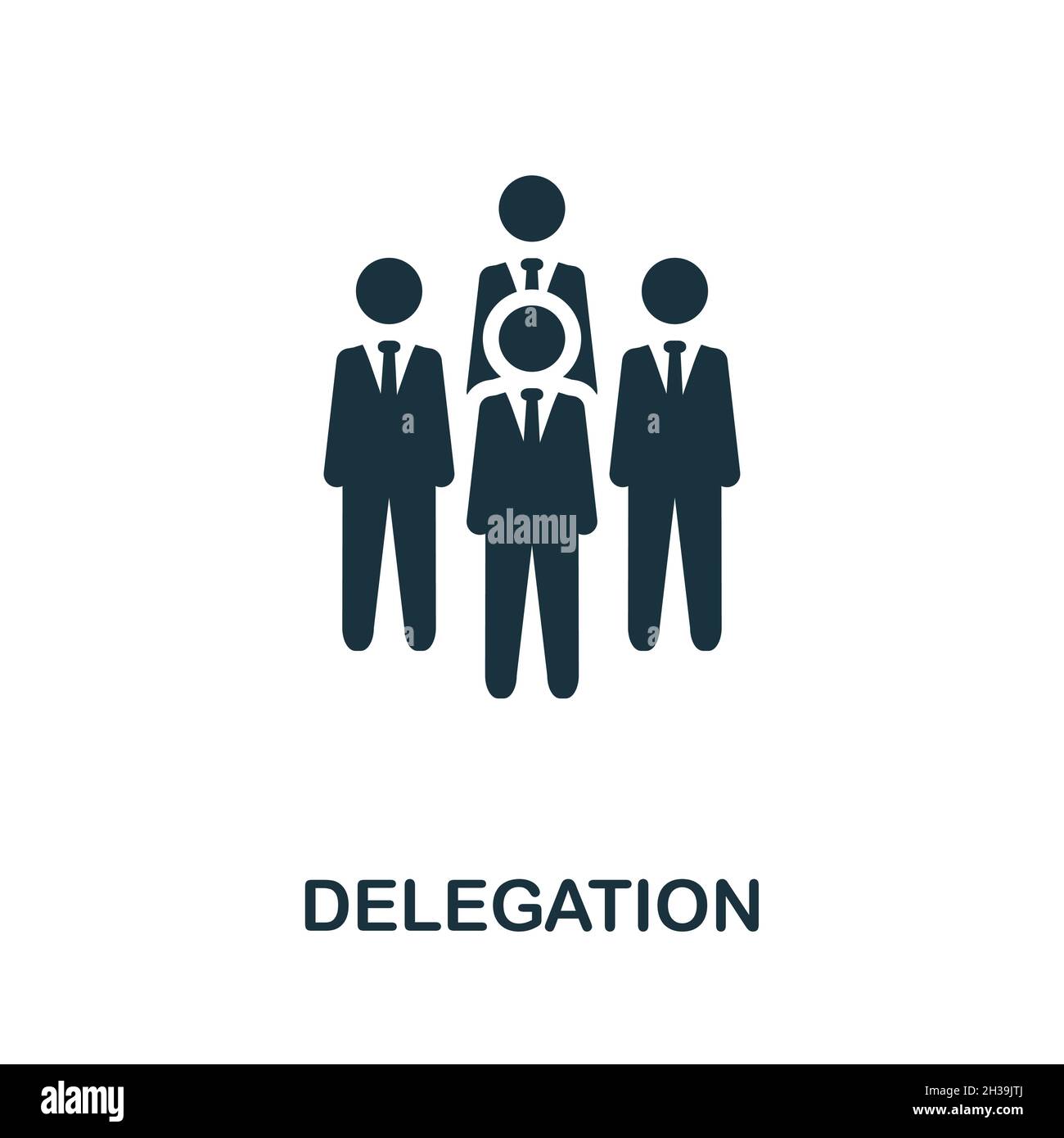 alamy

DELEGATION

alamy

Image ID: 2H39JTJ
www.alamy.com