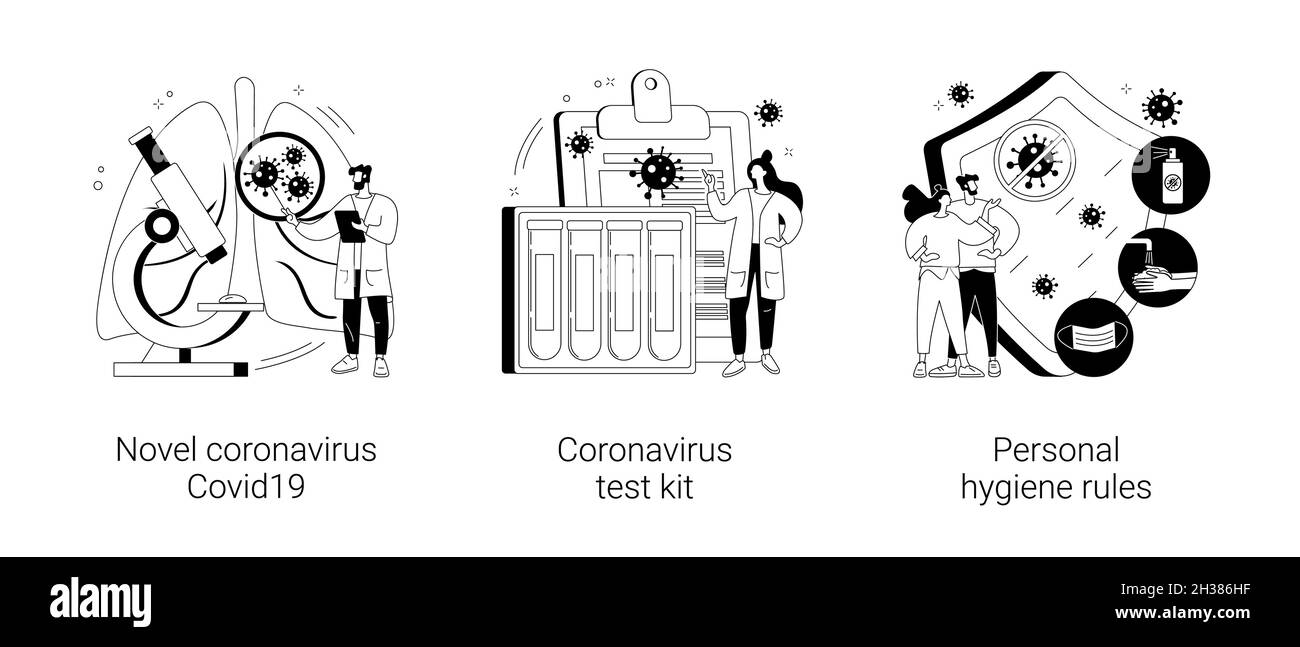 Novel coronavirus Covid19

Coronavirus test kit

Personal hygiene rules

alamy

Image ID: 2H386HF
www.alamy.com