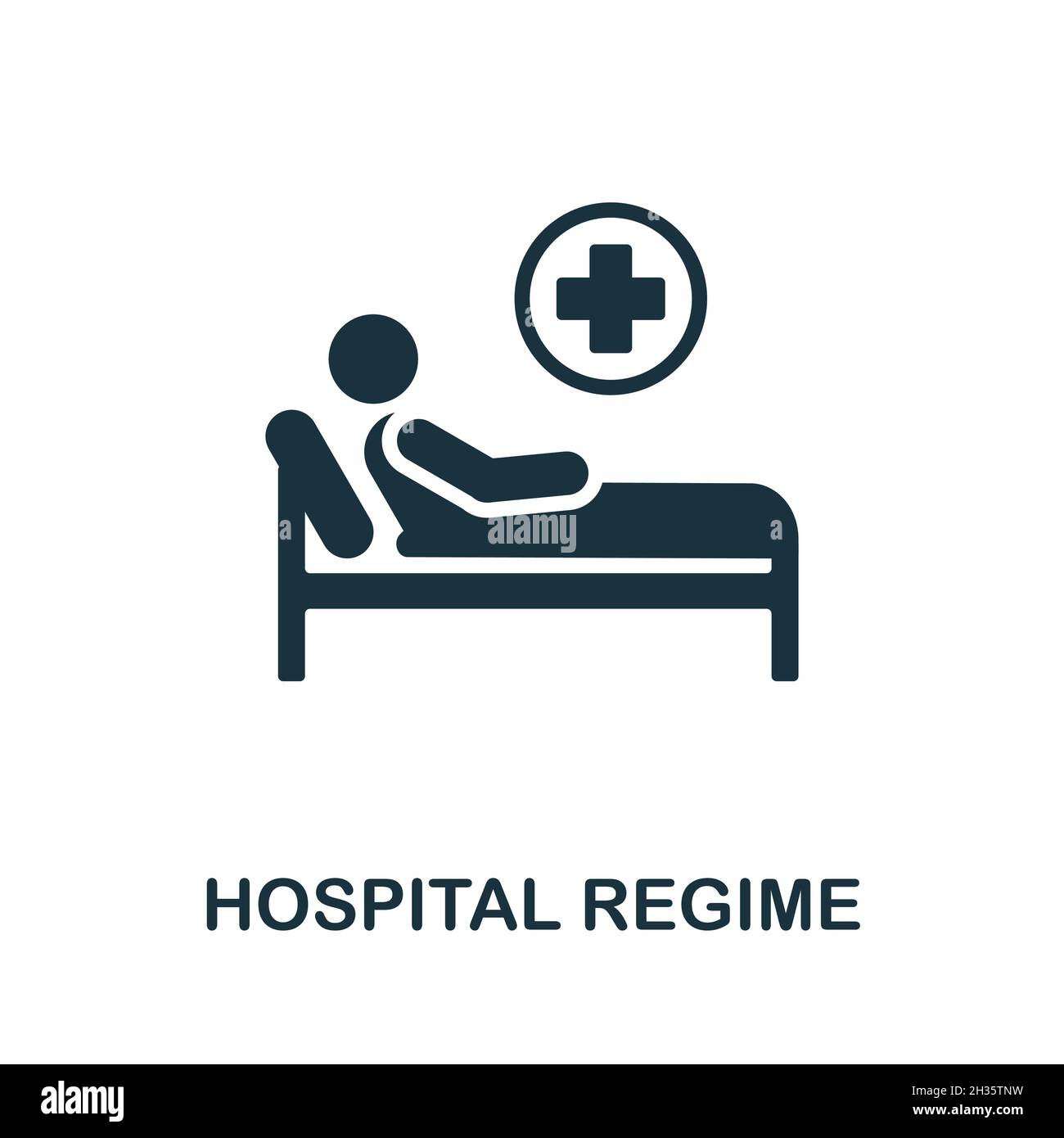 alamy

HOSPITAL REGIME

alamy

Image ID: 2H35TNW
www.alamy.com