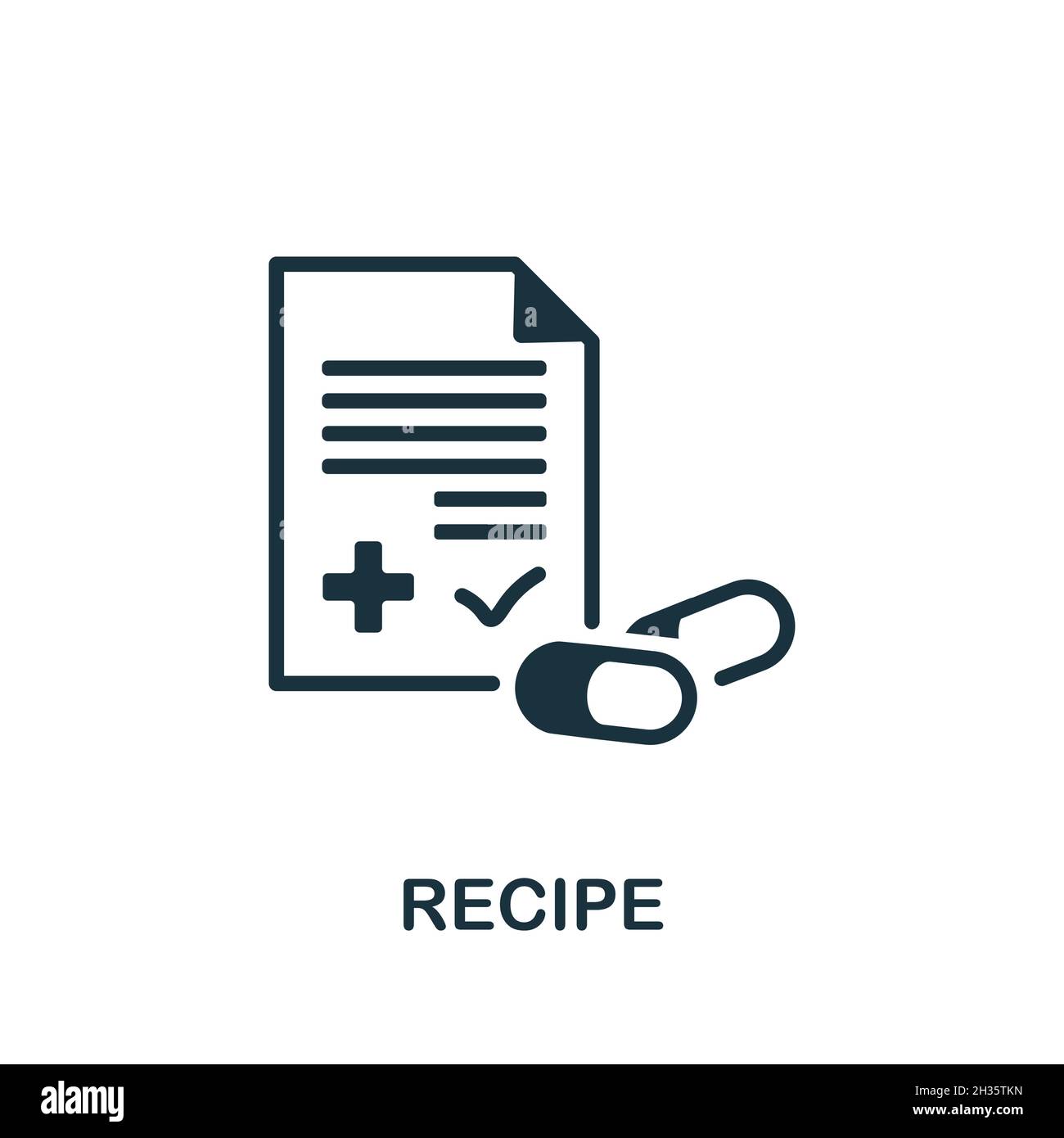 RECIPE

alamy

Image ID: 2H35TKN
www.alamy.com