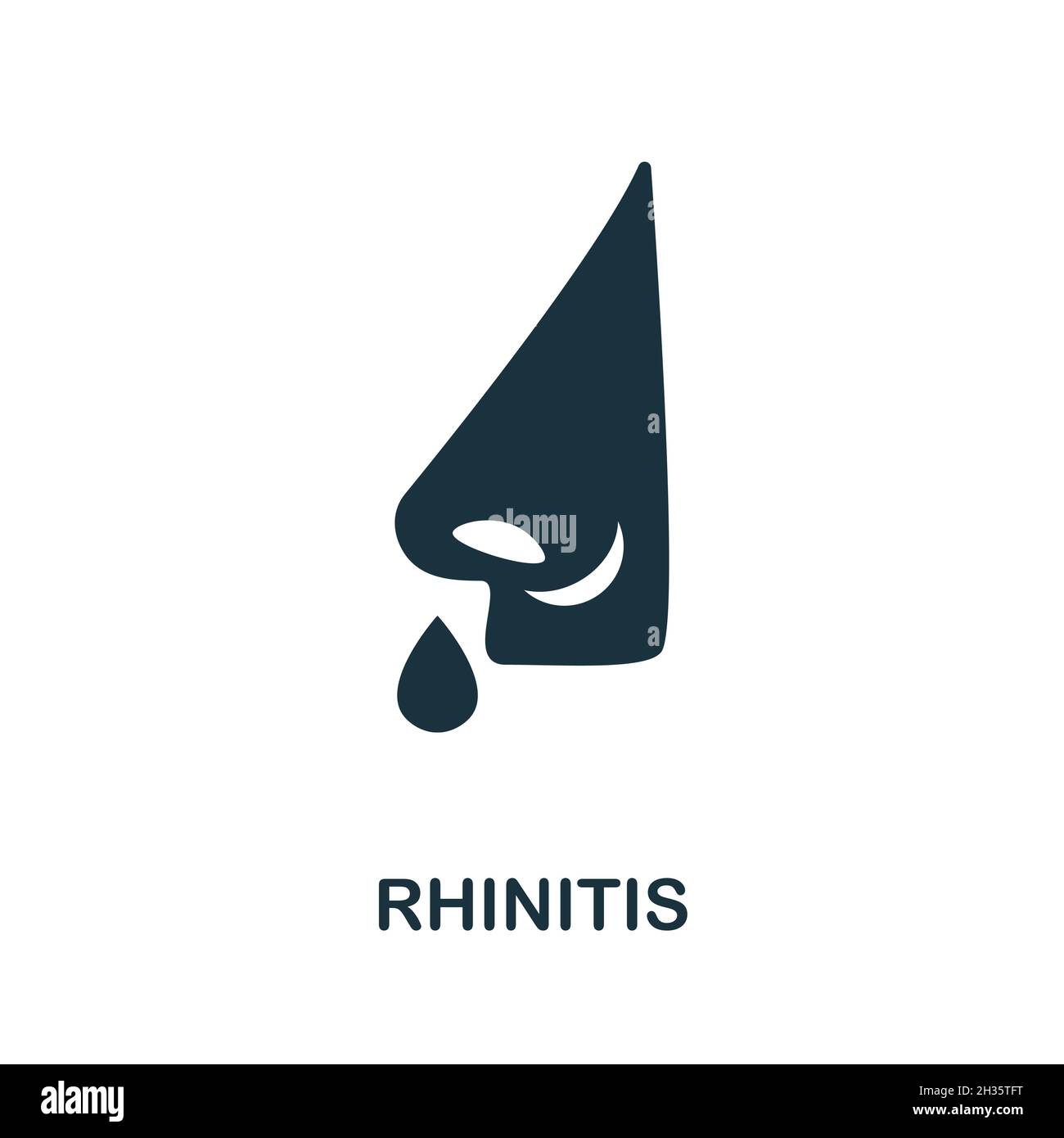 alamy

RHINITIS

alamy

Image ID: 2H35TFT
www.alamy.com