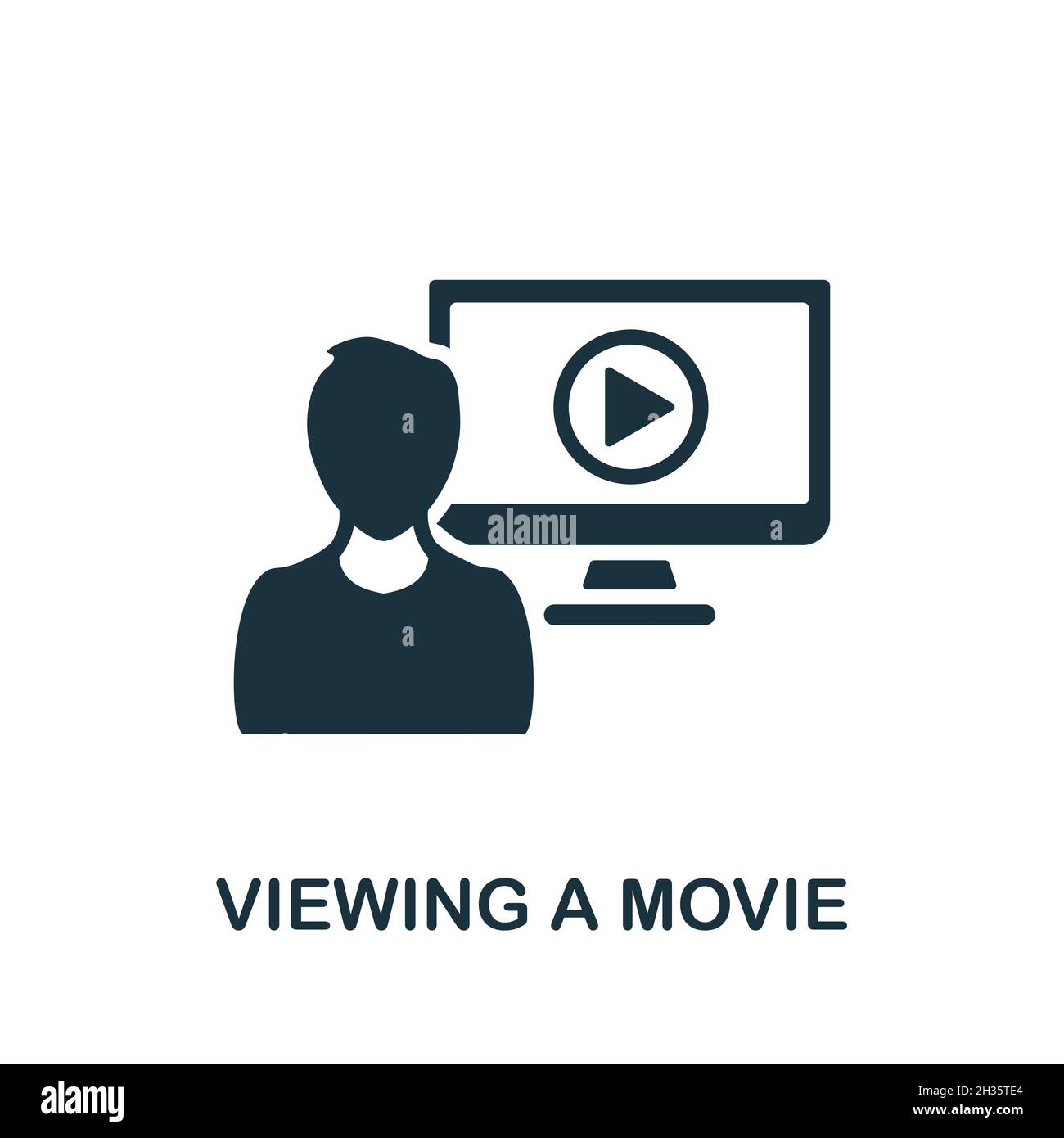 a
alamy
a
a

VIEWING A MOVIE

alamy
Image ID: 2H35TE4
www.alamy.com