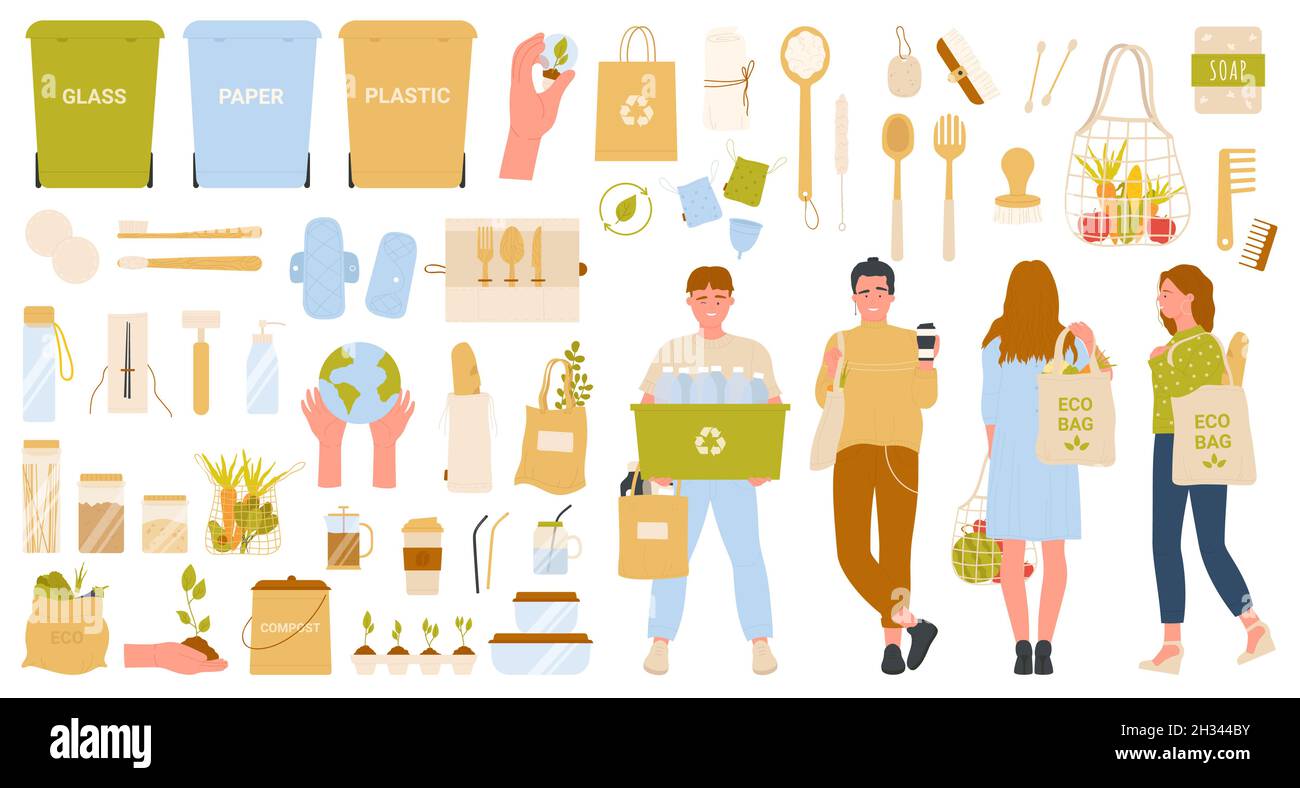 GLASS
PAPER
PLASTIC
SOAP
ECO BAG
ECO BAG
ECO
COMPOST
alamy
Image ID: 2H344BY
www.alamy.com