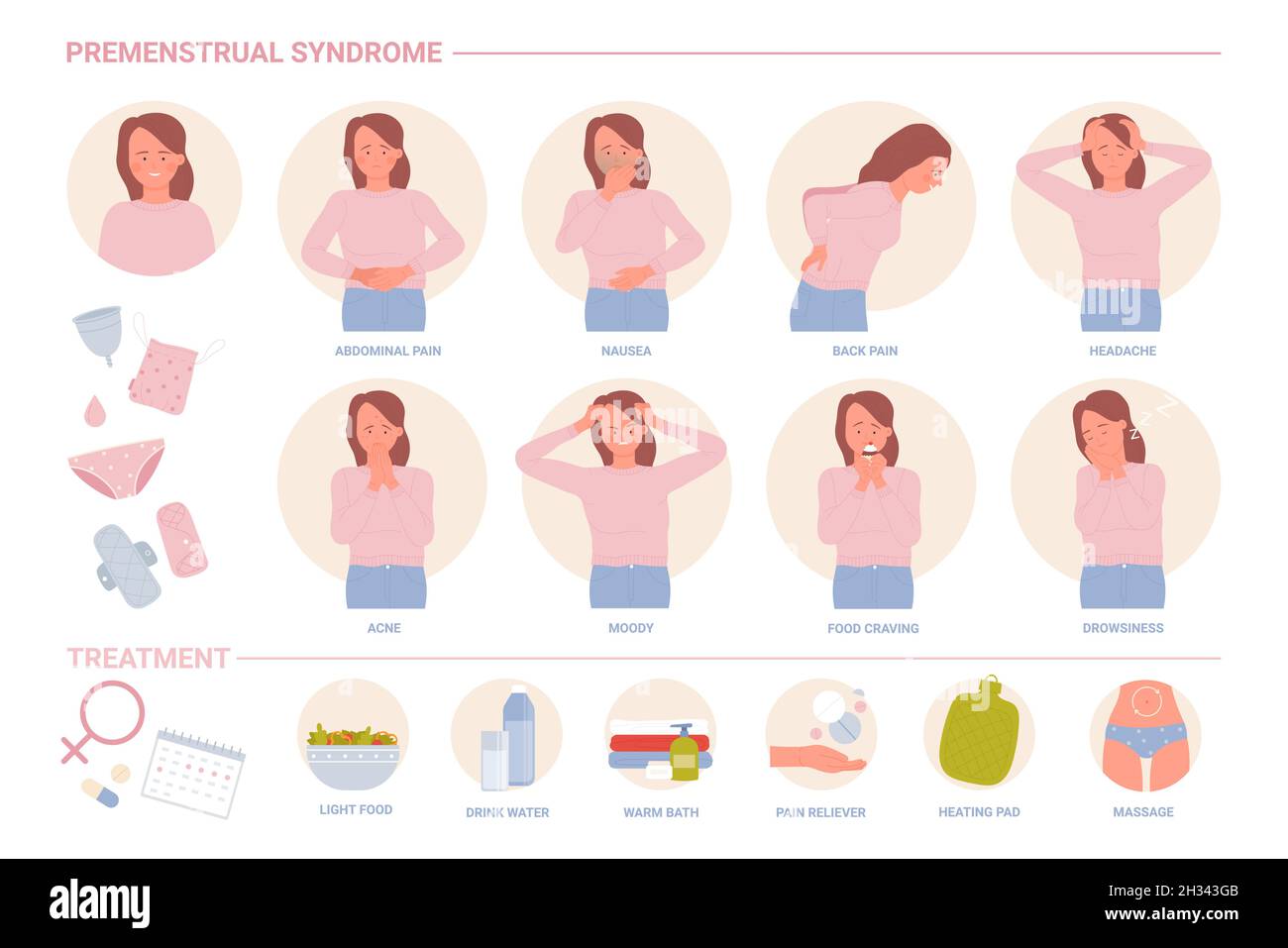 PREMENSTRUAL SYNDROME

ABDOMINAL PAIN

NAUSEA

BACK PAIN

HEADACHE

ACNE

MOODY

FOOD CRAVING

DROWSINESS

TREATMENT

LIGHT FOOD

DRINK WATER

WARM BATH

PAIN RELIEVER

HEATING PAD

MASSAGE

alamy

Image ID: 2H343GB
www.alamy.com