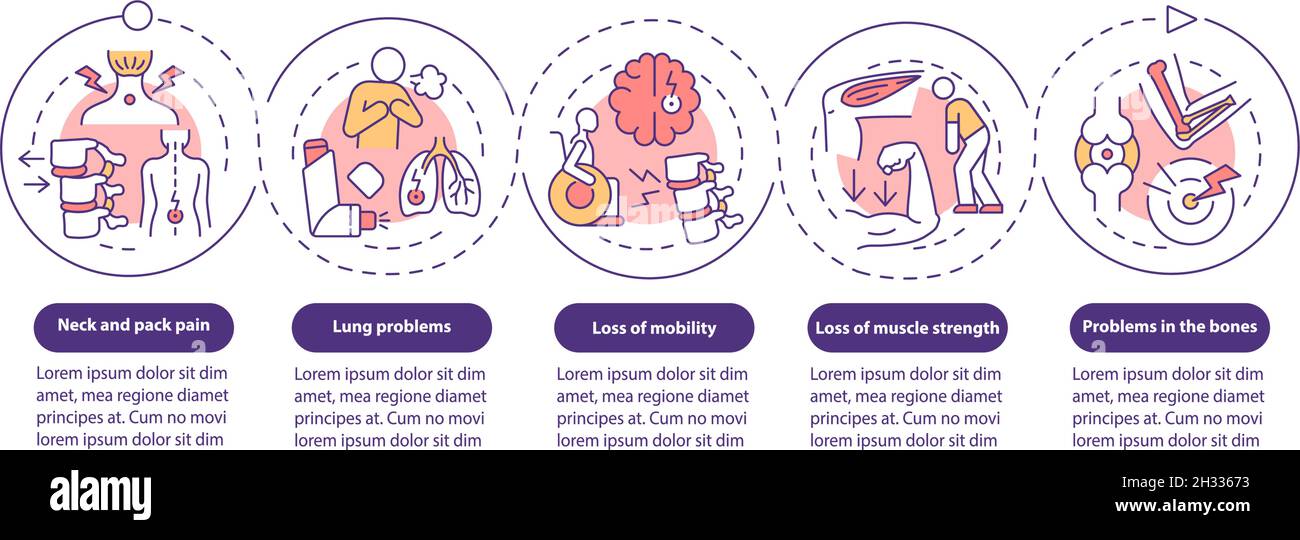 Neck and pack pain

Lorem ipsum dolor sit dim amet, mea regione diamet principes at. Cum no movi lorem ipsum dolor sit dim

Lung problems

Lorem ipsum dolor sit dim amet, mea regione diamet principes at. Cum no movi lorem ipsum dolor sit dim

Loss of mobility

Lorem ipsum dolor sit dim amet, mea regione diamet principes at. Cum no movi lorem ipsum dolor sit dim

Loss of muscle strength

Lorem ipsum dolor sit dim amet, mea regione diamet principes at. Cum no movi lorem ipsum dolor sit dim

Problems in the bones

Lorem ipsum dolor sit dim amet, mea regione diamet principes at. Cum no movi lorem ipsum dolor sit dim

alamy

Image ID: 2H33673
www.alamy.com