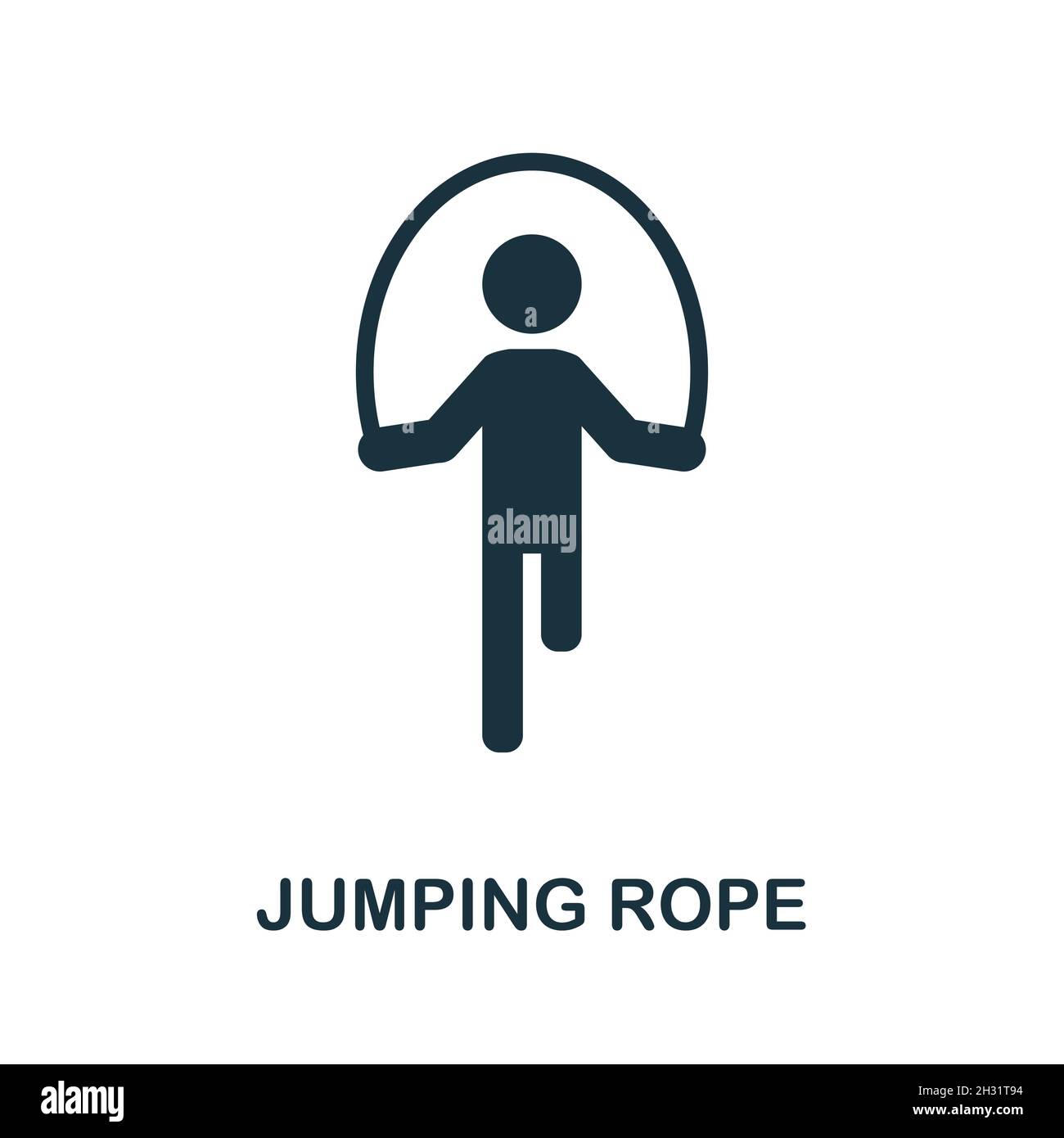 alamy

JUMPING ROPE

alamy

Image ID: 2H31T94
www.alamy.com