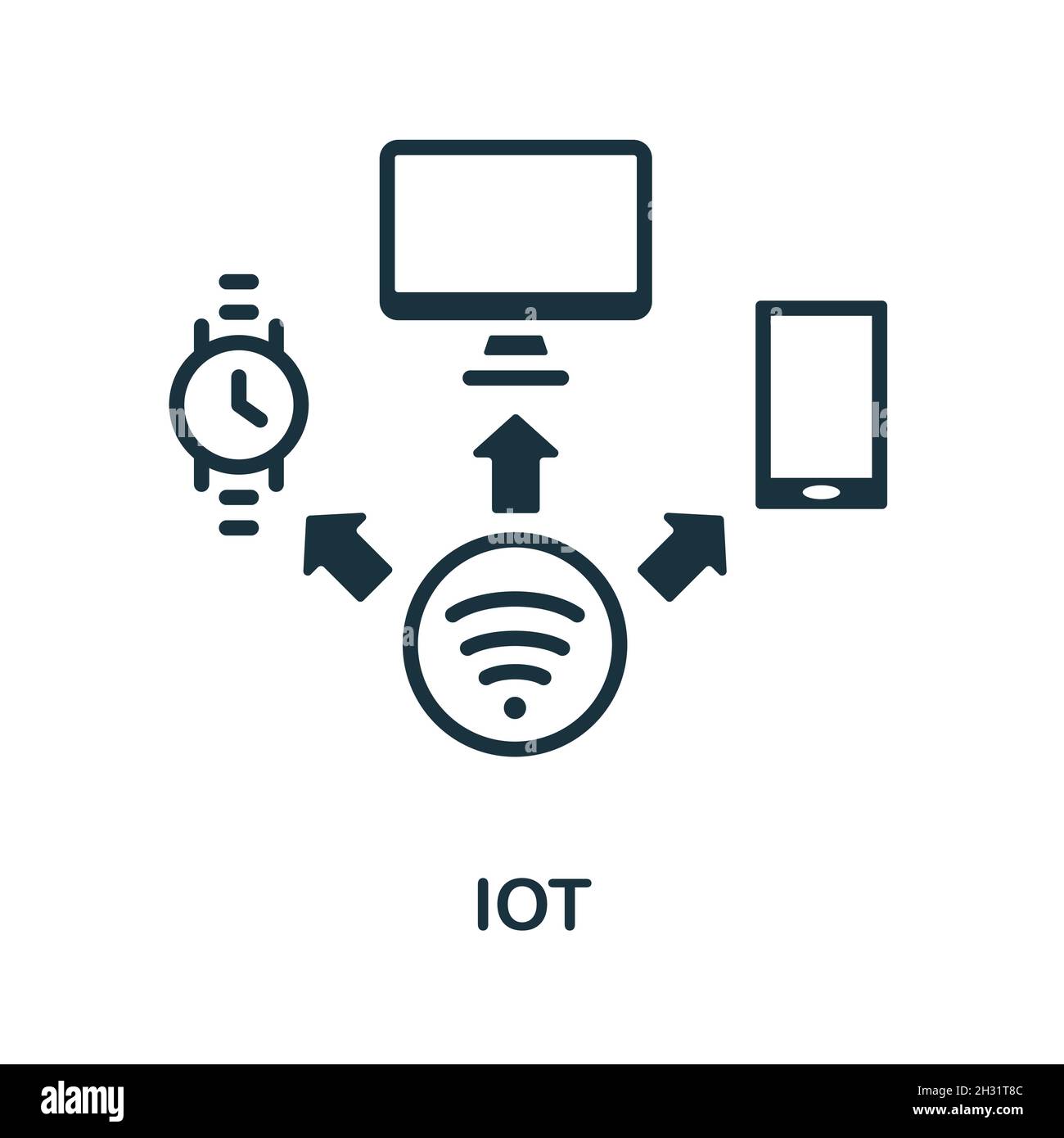 IOT

alamy

Image ID: 2H31T8C
www.alamy.com