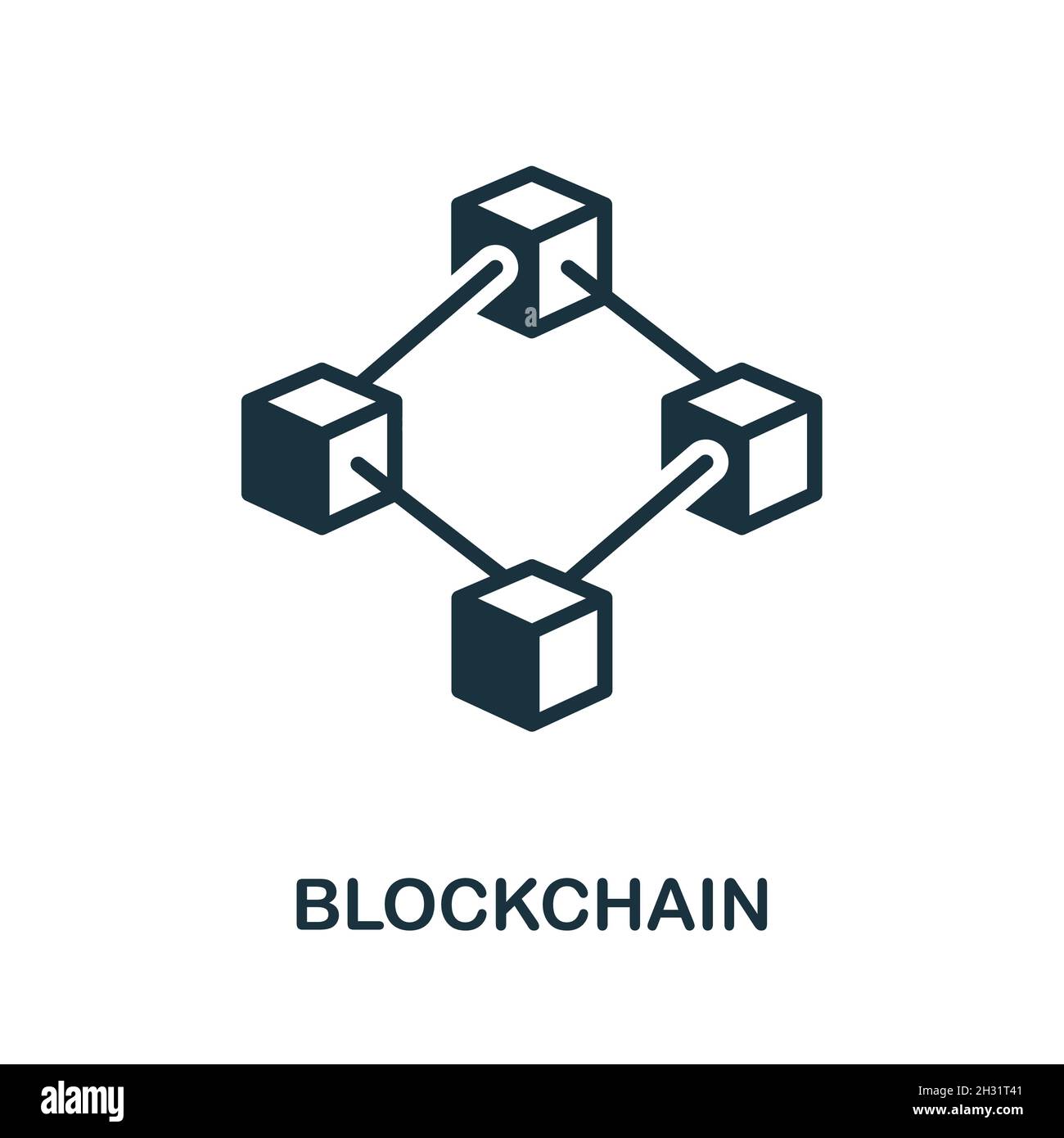 a

BLOCKCHAIN

alamy

Image ID: 2H31T41
www.alamy.com