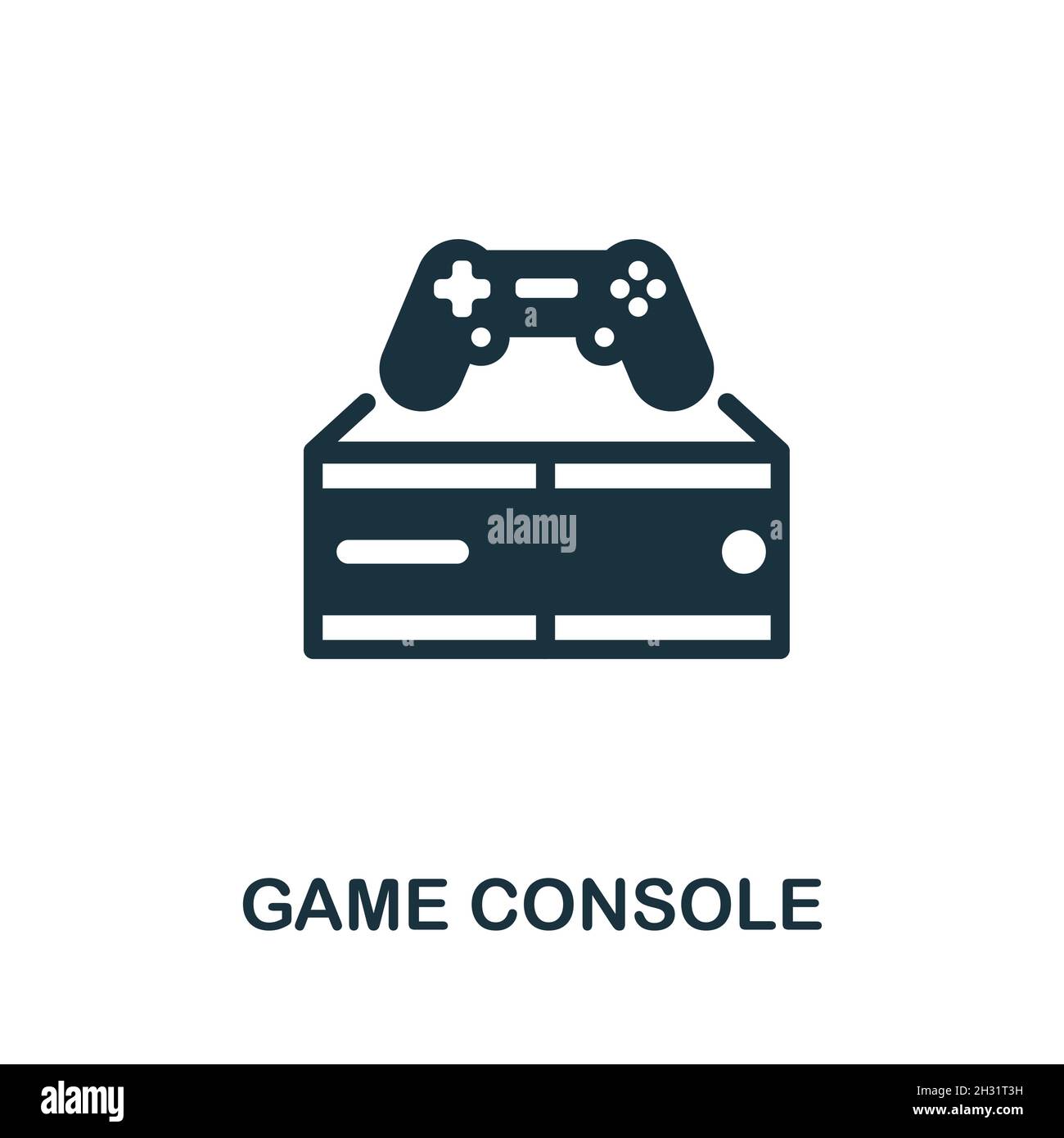 alamy

GAME CONSOLE

alamy

Image ID: 2H31T3H
www.alamy.com