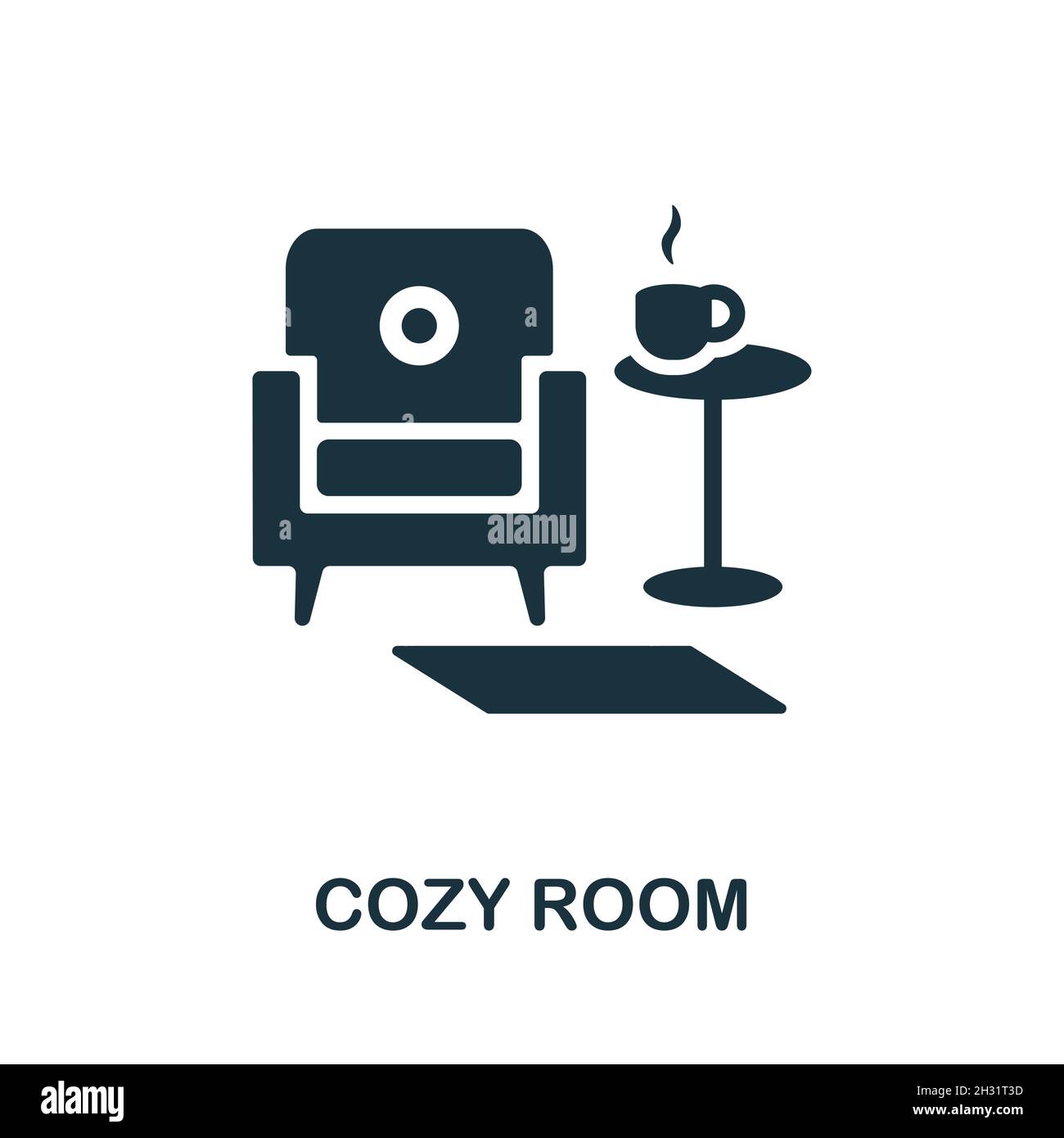 alamy

COZY ROOM

alamy

Image ID: 2H31T3D
www.alamy.com