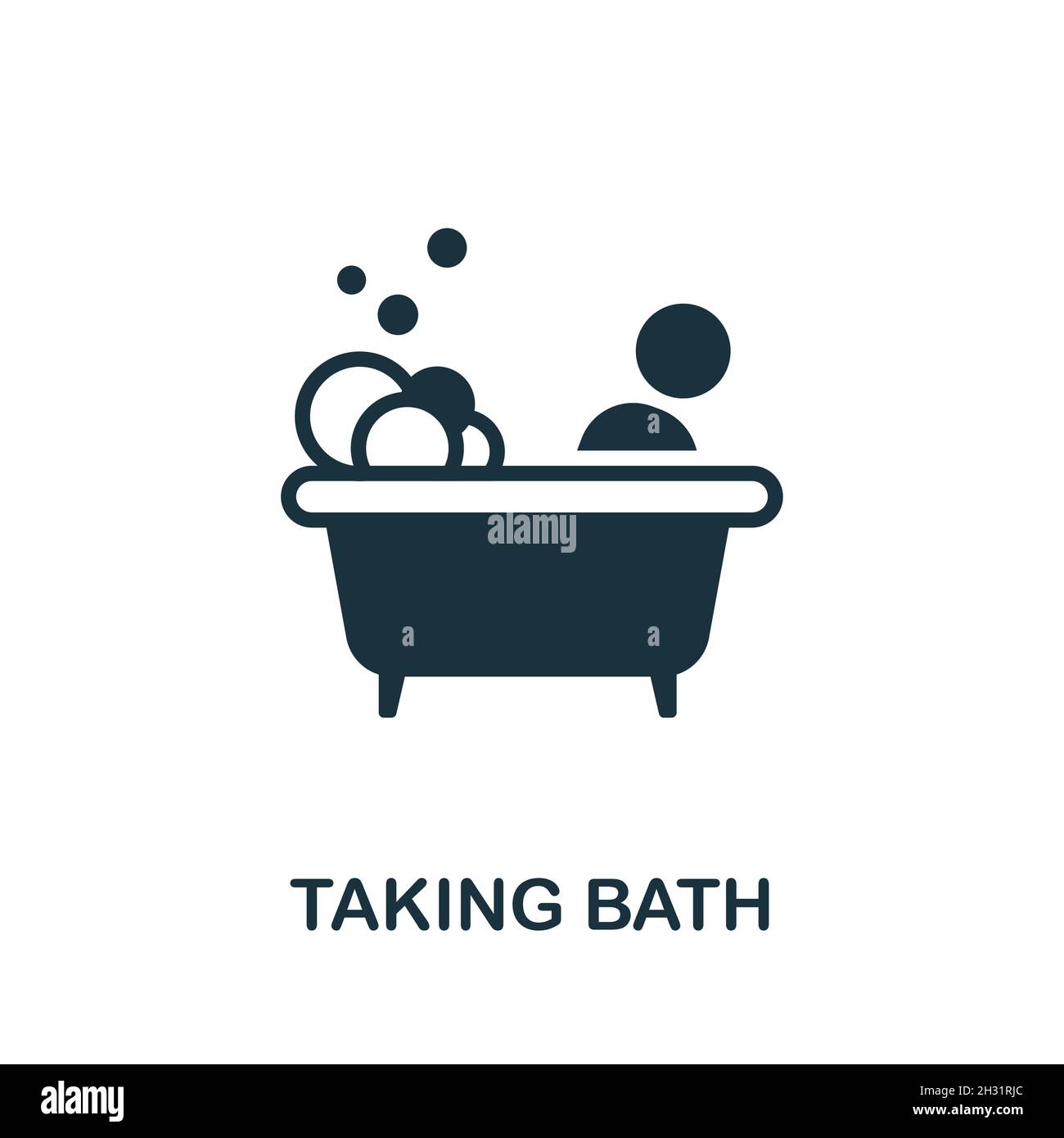 a
alamy
a
a
TAKING BATH
alamy
Image ID: 2H31RJC
www.alamy.com