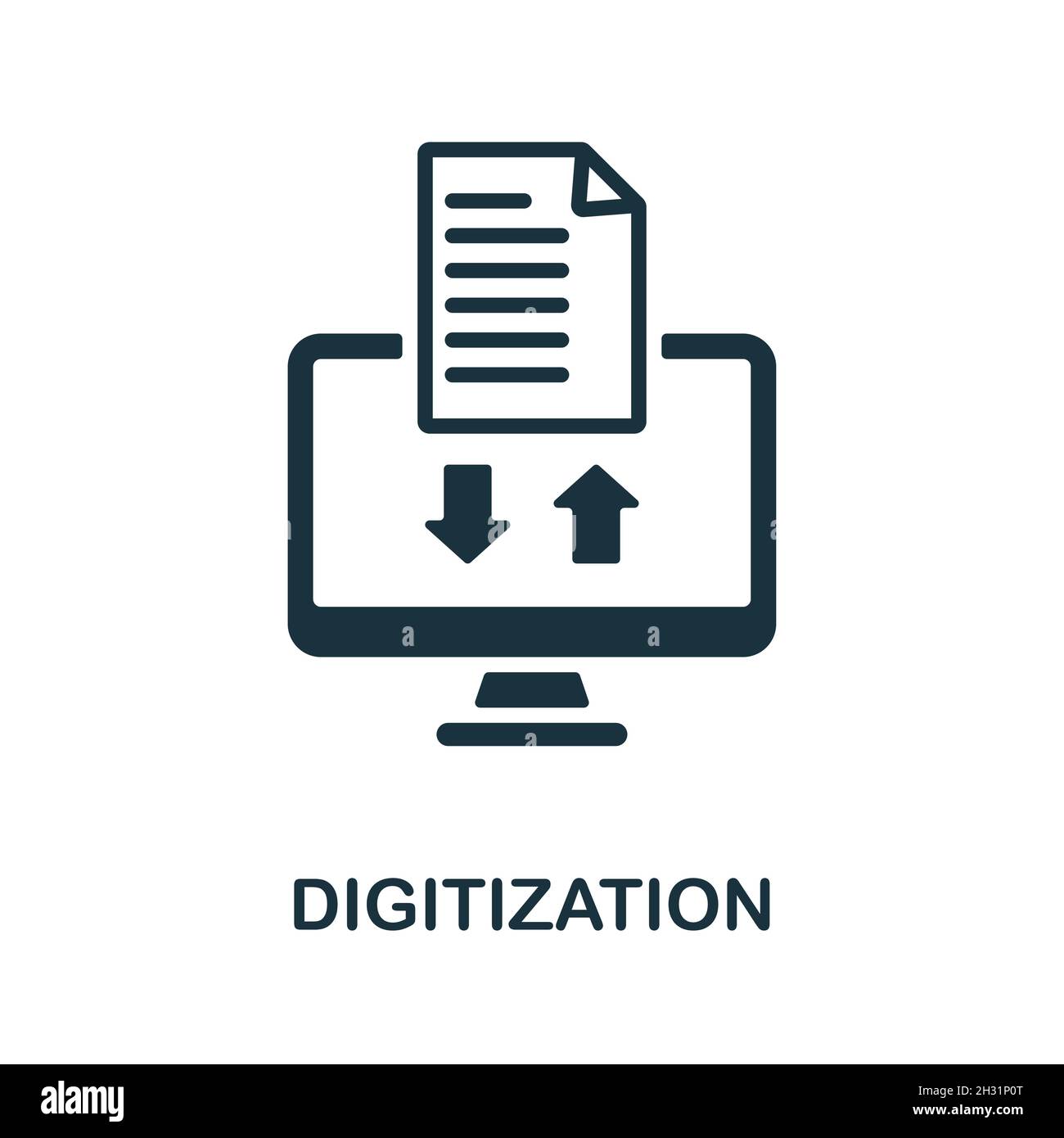 DIGITIZATION

alamy

Image ID: 2H31P0T
www.alamy.com