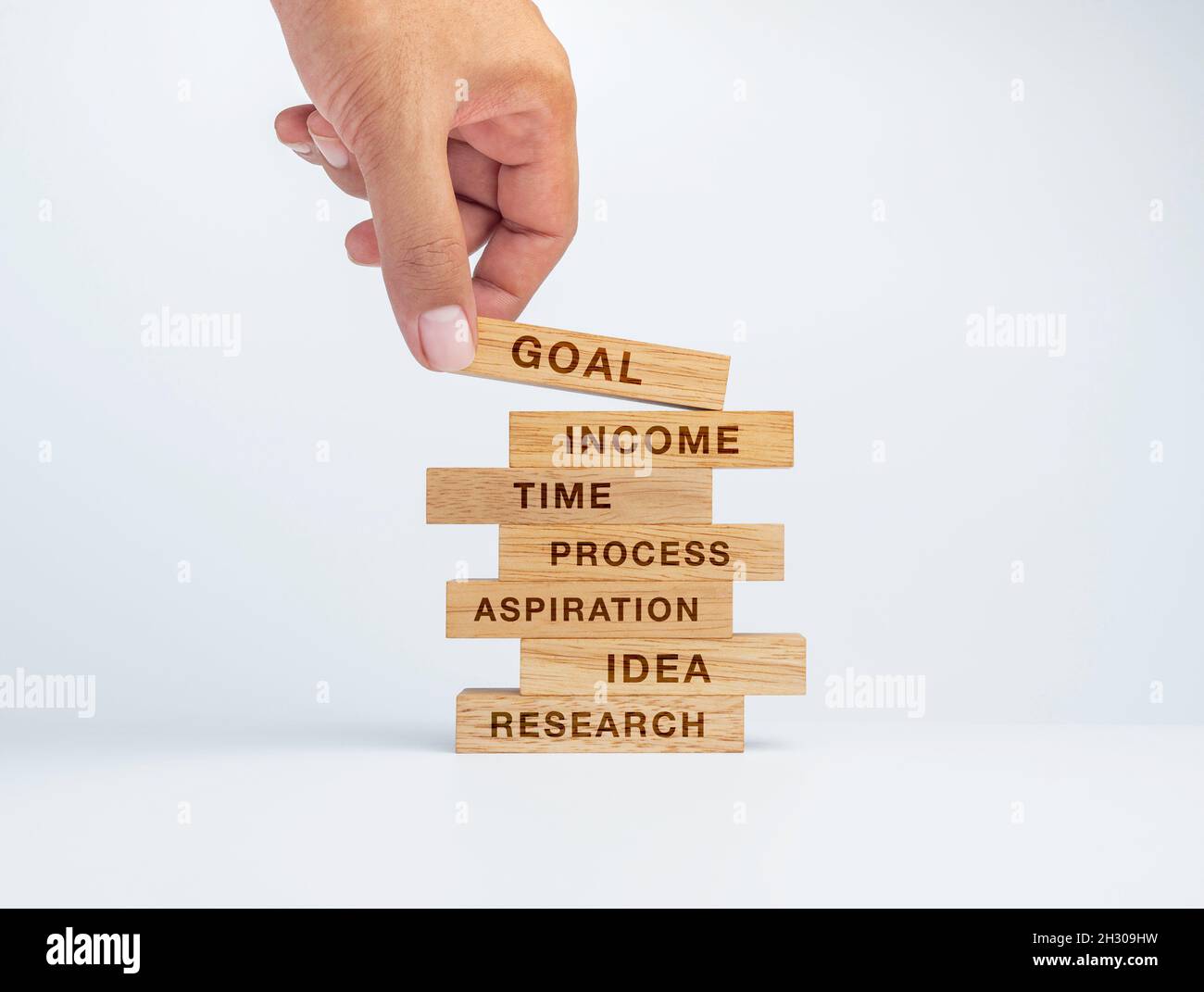 GOAL
INCOME
TIME
PROCESS
ASPIRATION
IDEA
RESEARCH

alamy alamy alamy alamy alamy

alamy

Image ID: 2H309HW
www.alamy.com